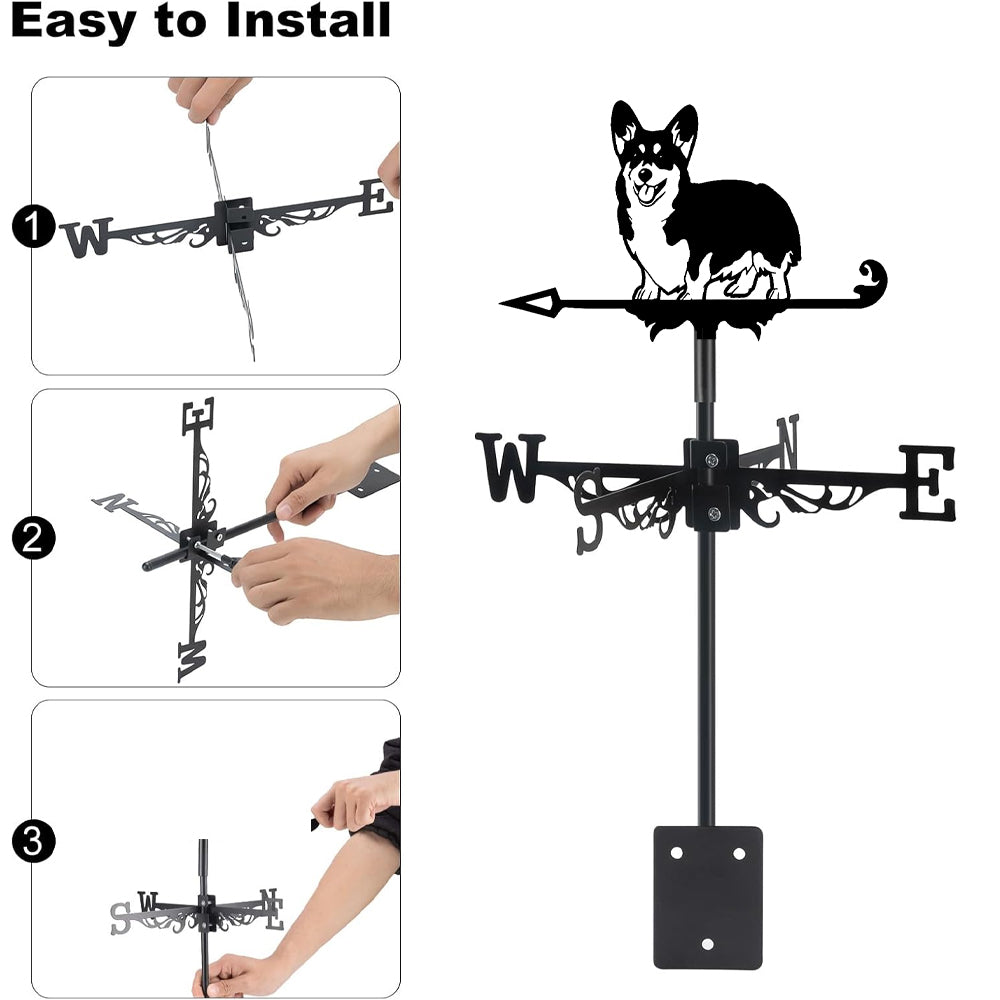 Easy to Install

1
W E

2
E N W

3
S W N E

W S N E