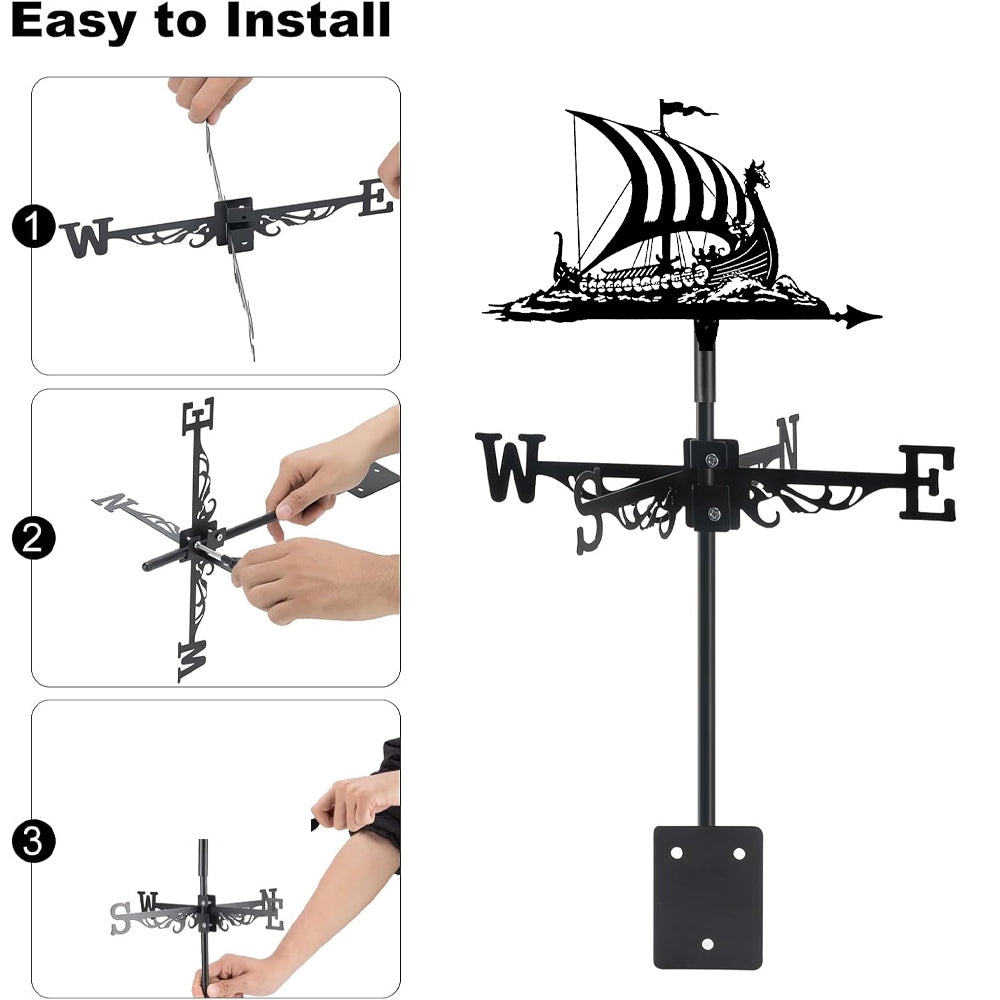 Easy to Install

1

W E

2

E N W

3

S W N E

W S N E