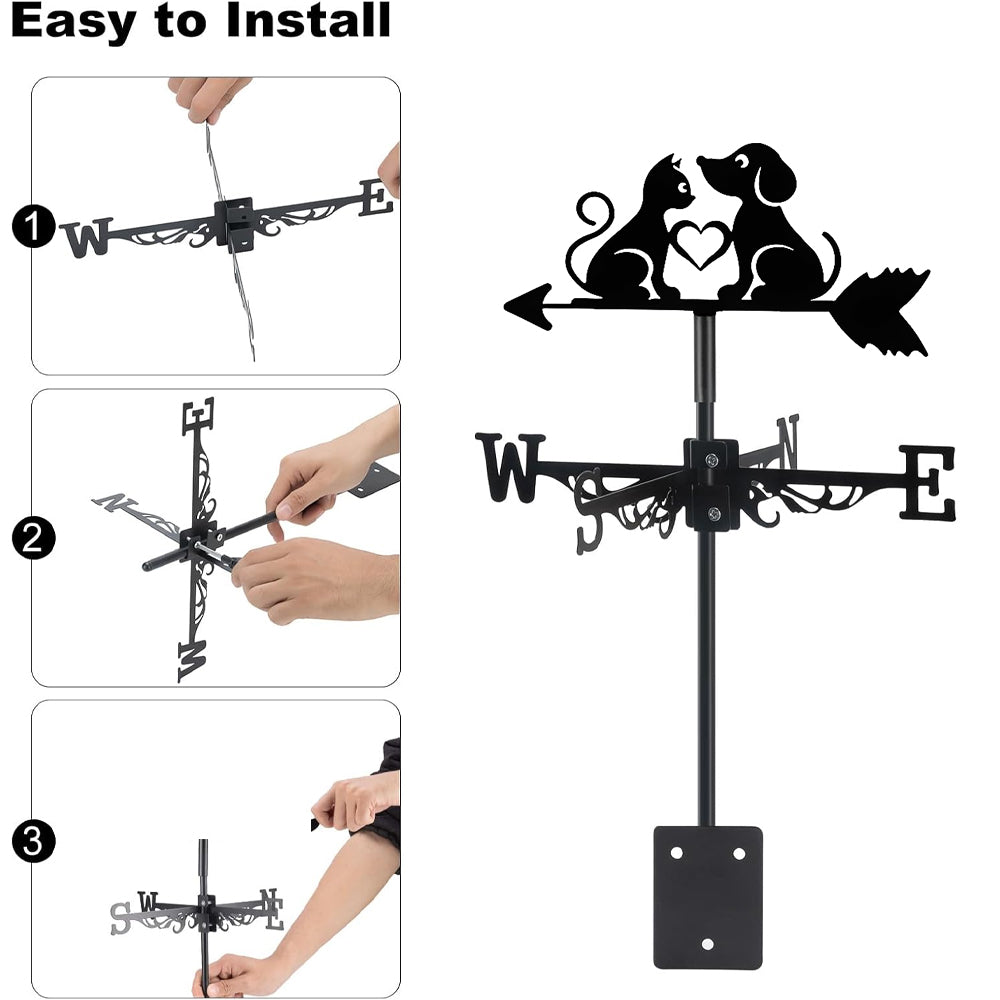 Easy to Install

1
W
E

2
E
N
W

3
S
W
N
E

W
S
N
E