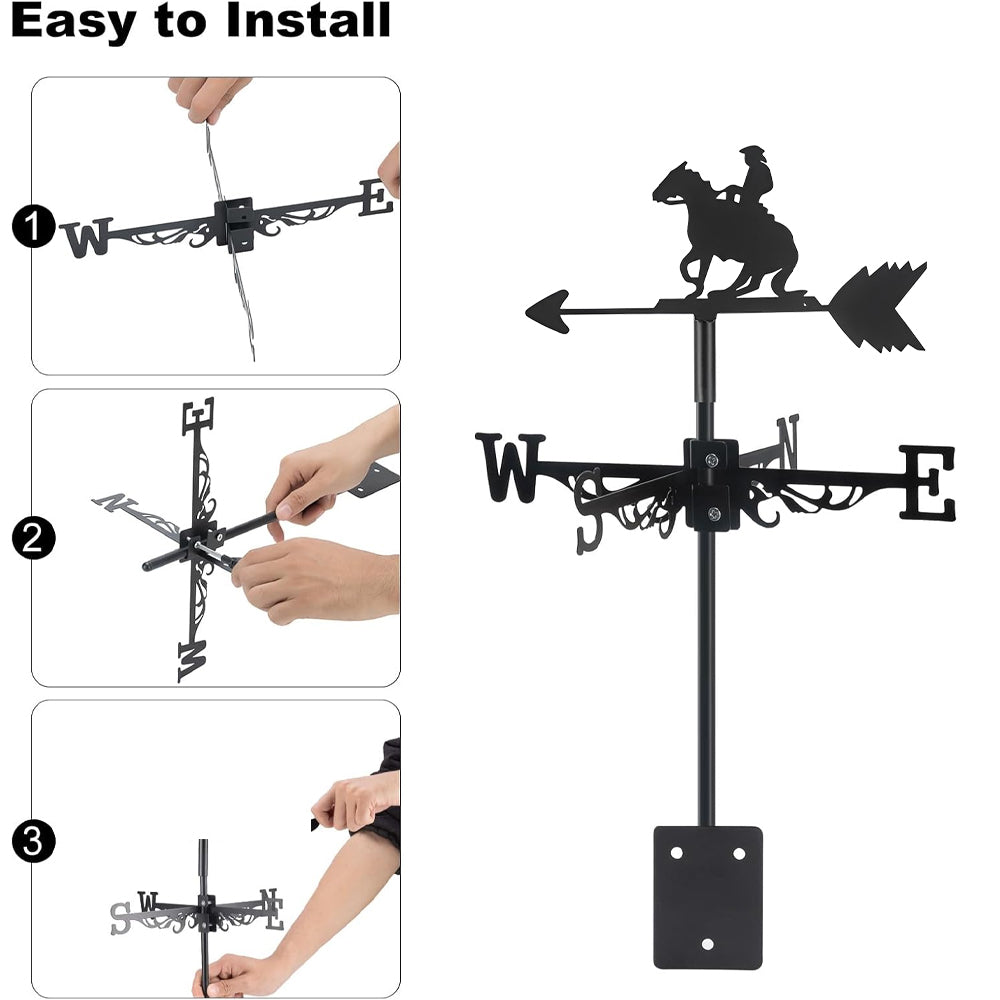 Easy to Install

1
W E

2
E N W

3
S W N E

W S N E