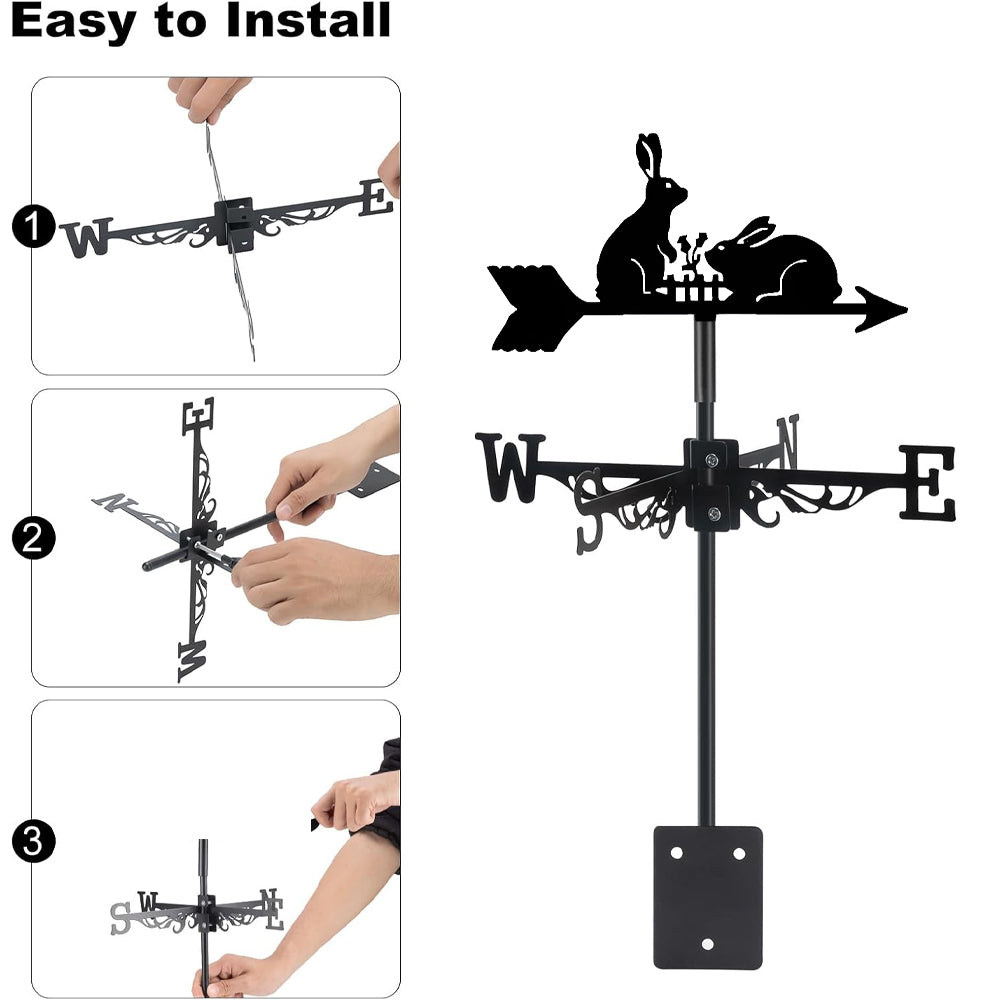 Easy to Install

1
W E

2
E N W

3
S W N E

W S N E