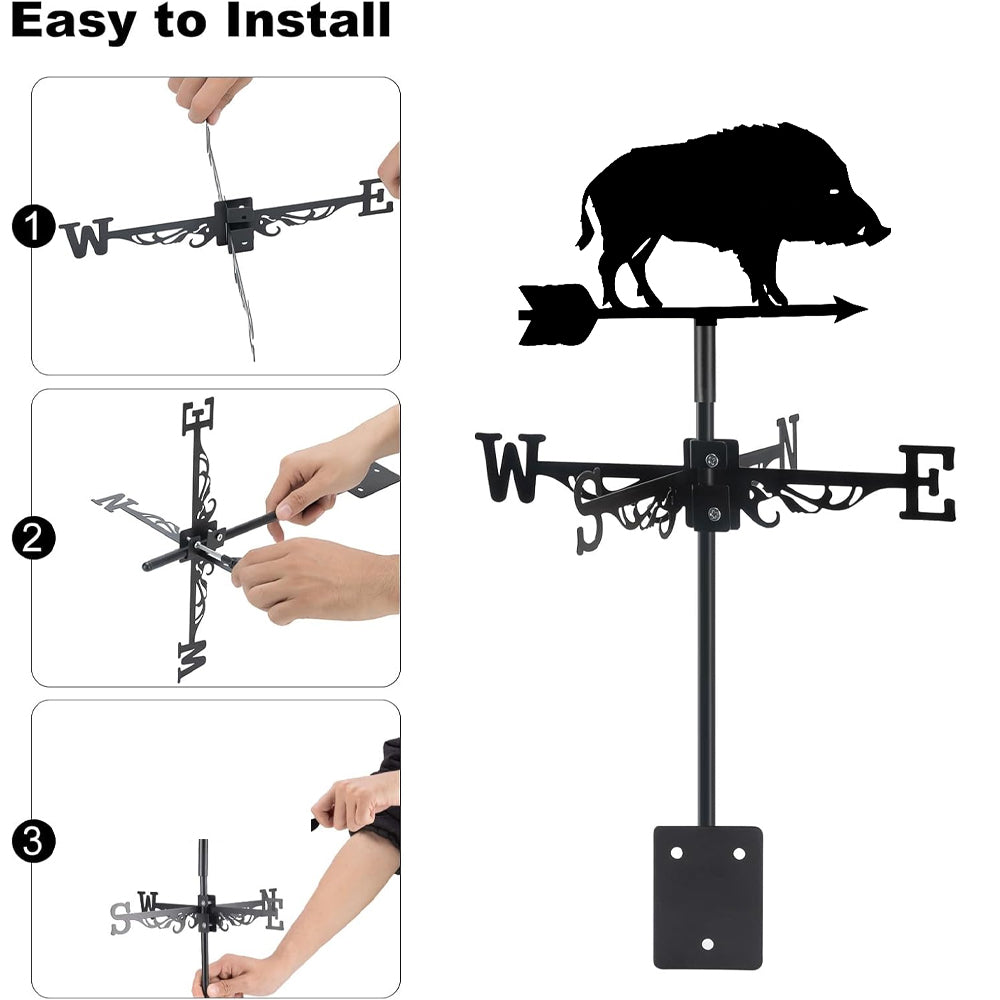 Easy to Install

1

W E

2

E N W

3

S W N E

W S N E