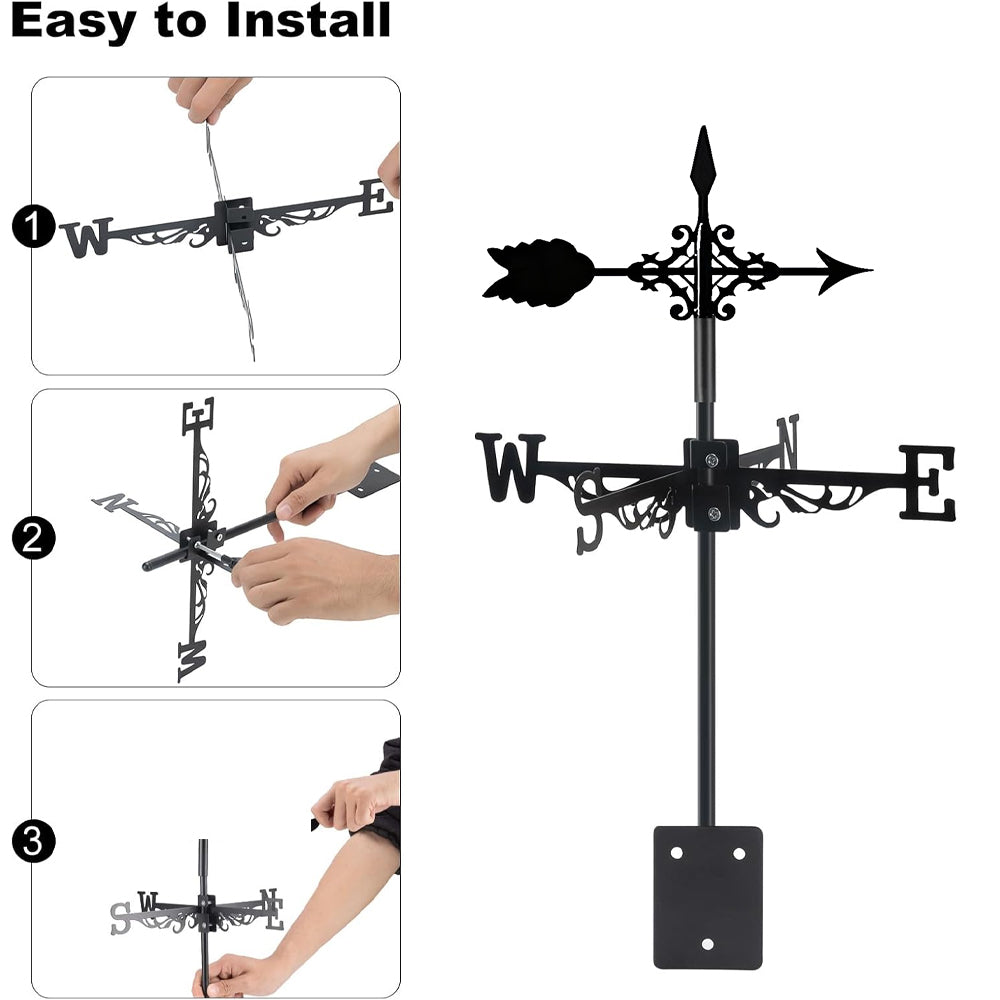 Easy to Install

1

W E

2

E N W

3

S W N E

W S N E