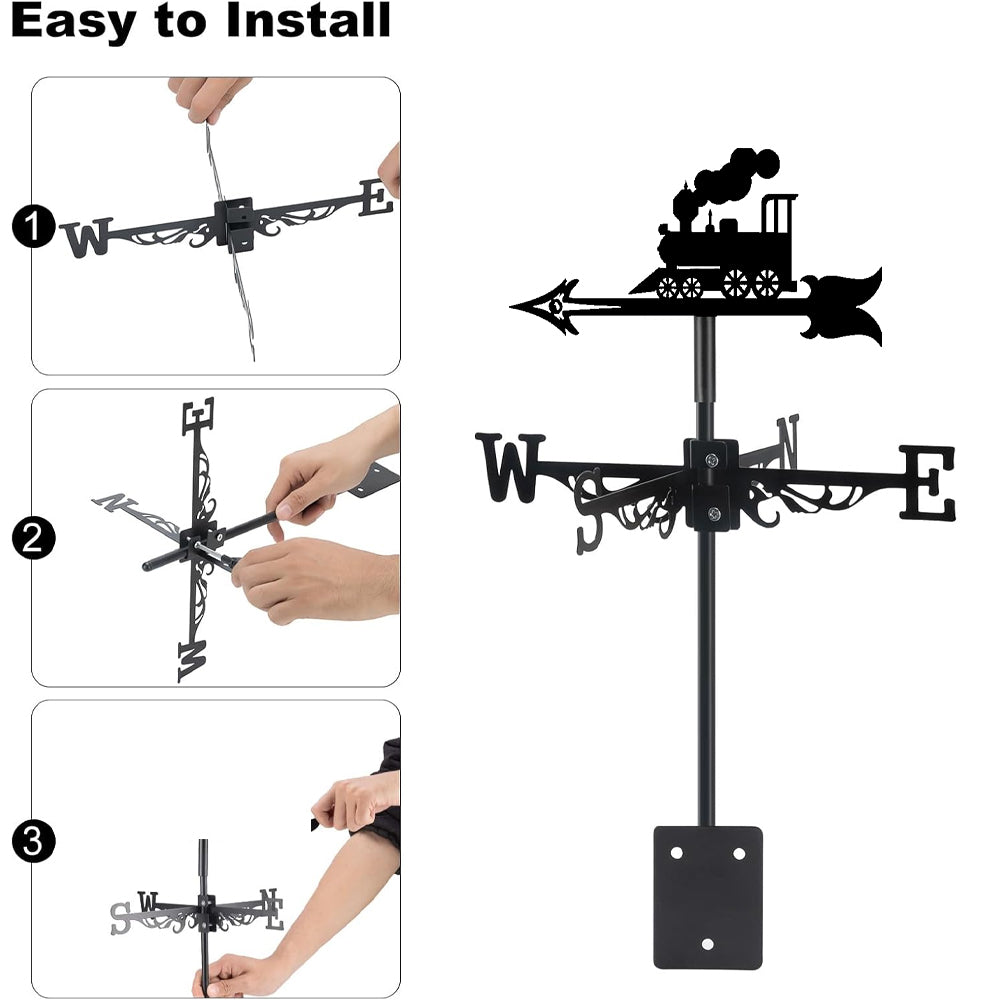 Easy to Install

1
W E

2
E N W

3
S W N E

W S N E