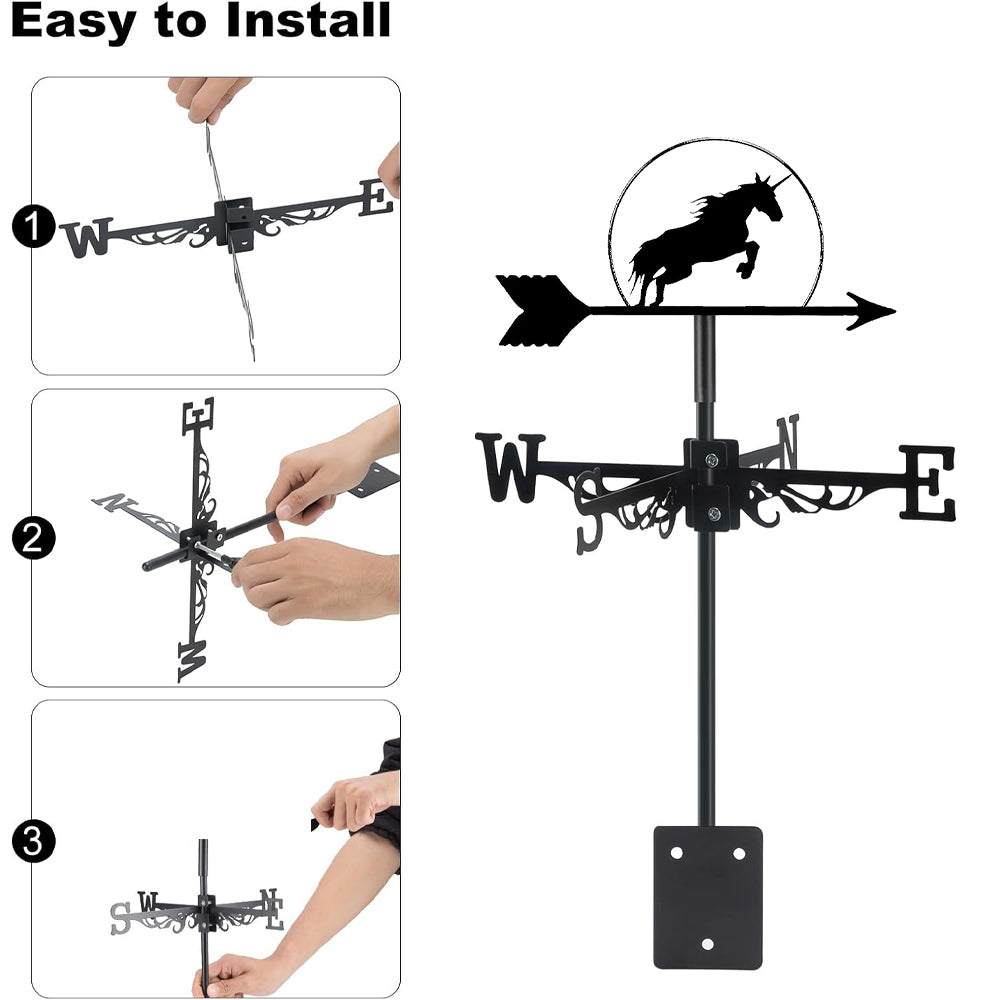 Easy to Install

1

W E

2

E N W

3

S W N E

W S N E