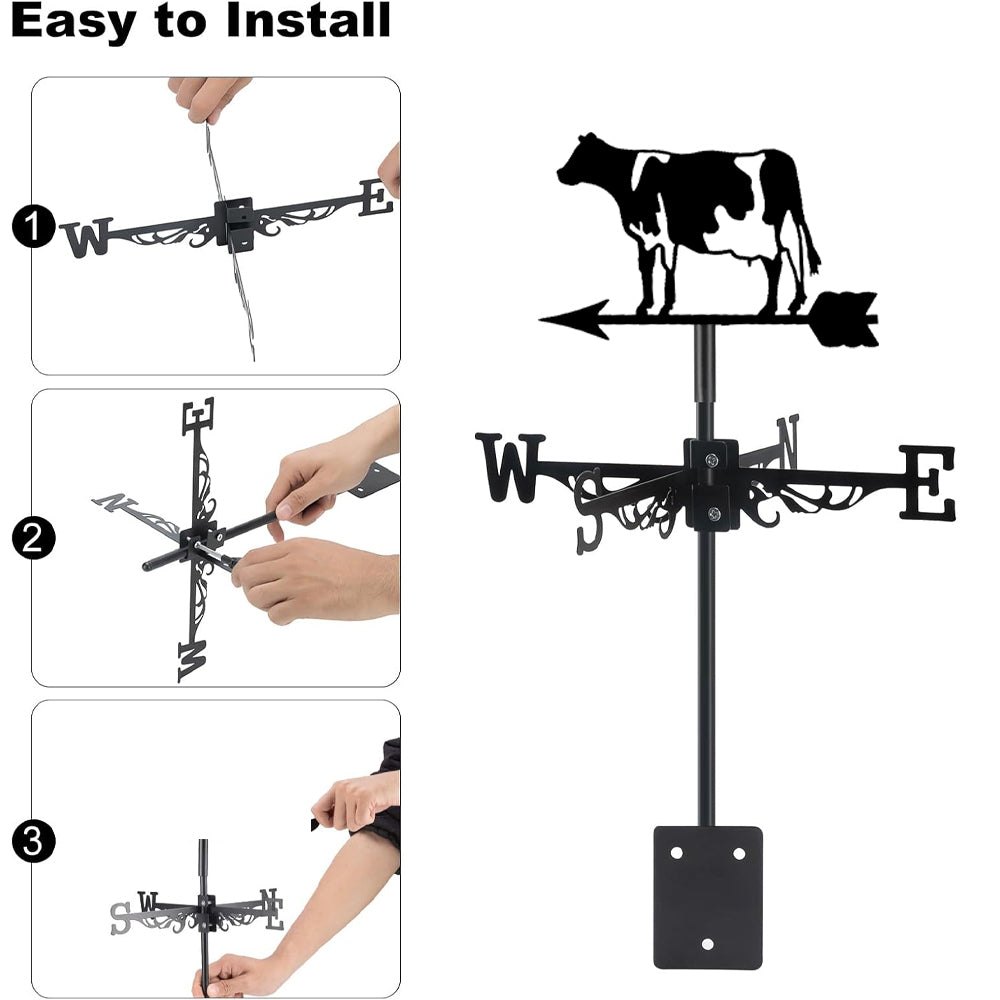 Easy to Install

1

W E

2

E N W

3

S W N E

W S N E