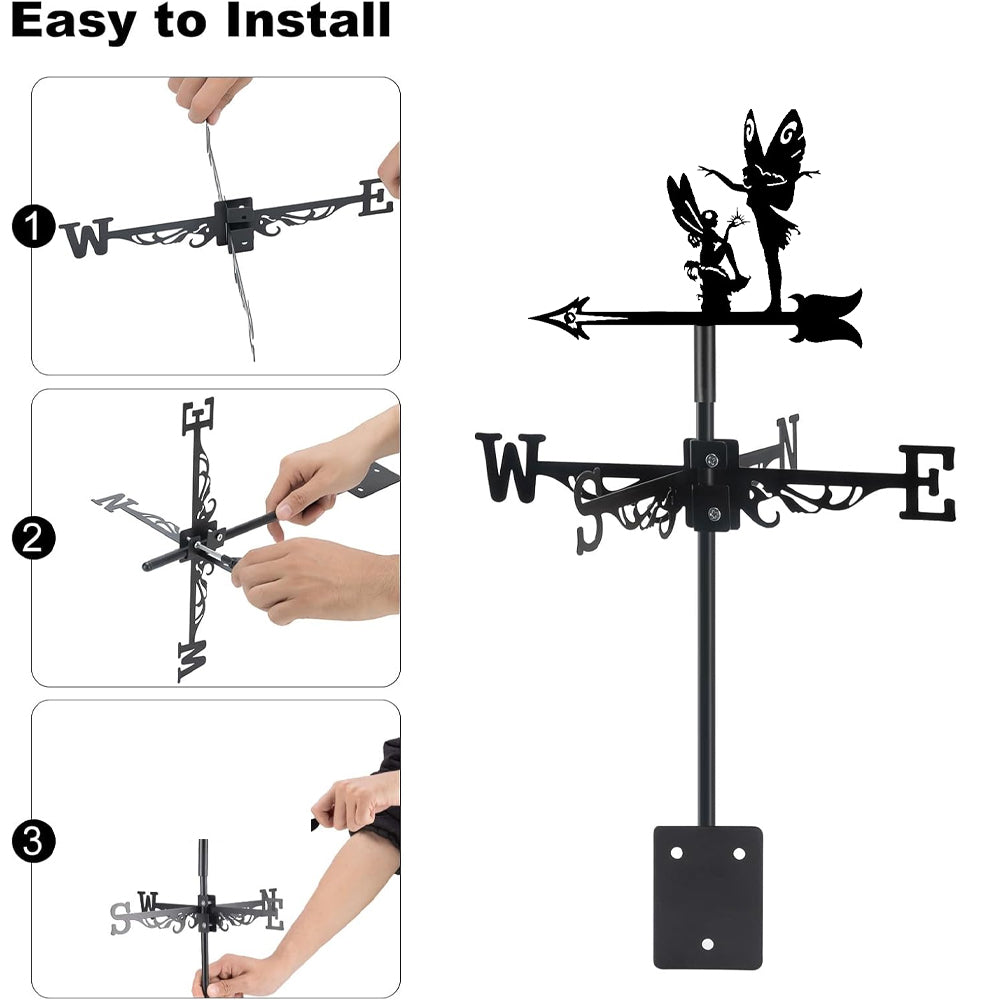 Easy to Install

1
W
E

2
E
N
W

3
S
W
N
E

W
S
N
E