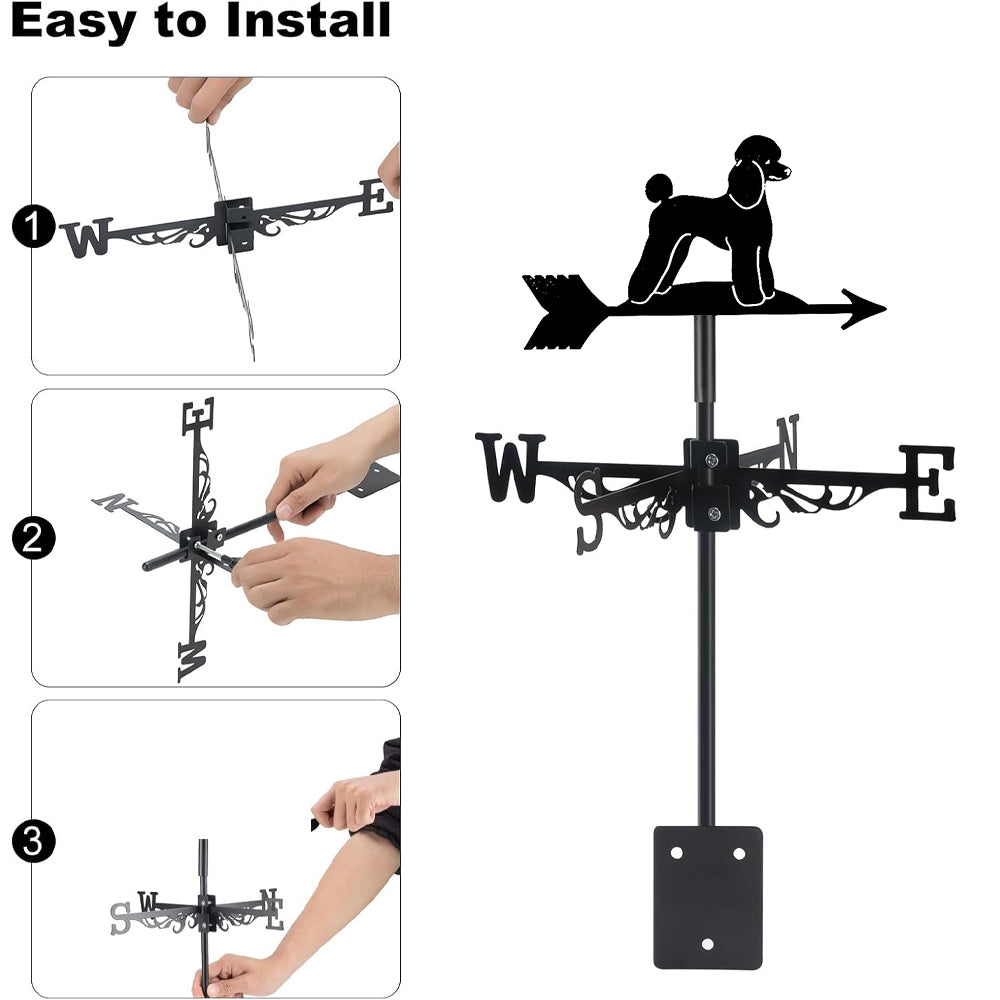 Easy to Install

1
W E

2
E N W

3
S W N E

W S N E