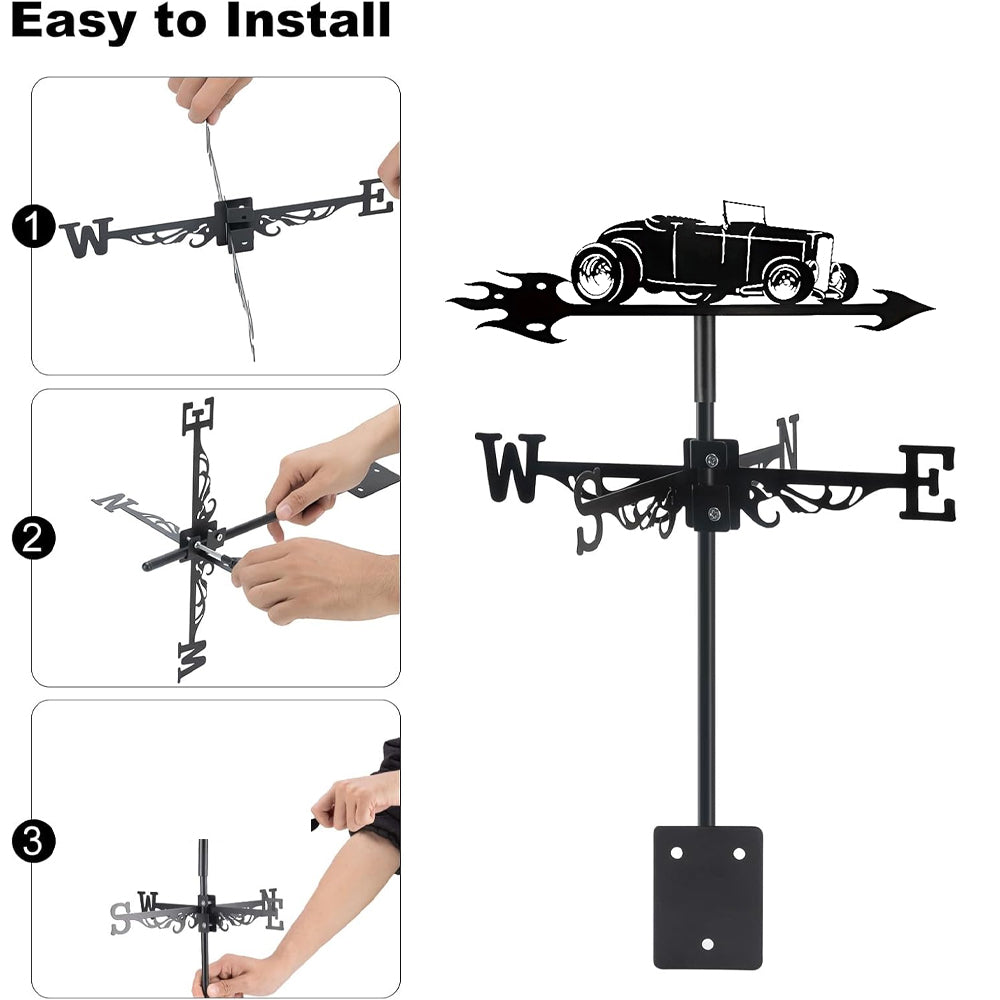 Easy to Install

1
W
E

2
E
N
W

3
S
W
N
E

W
S
N
E