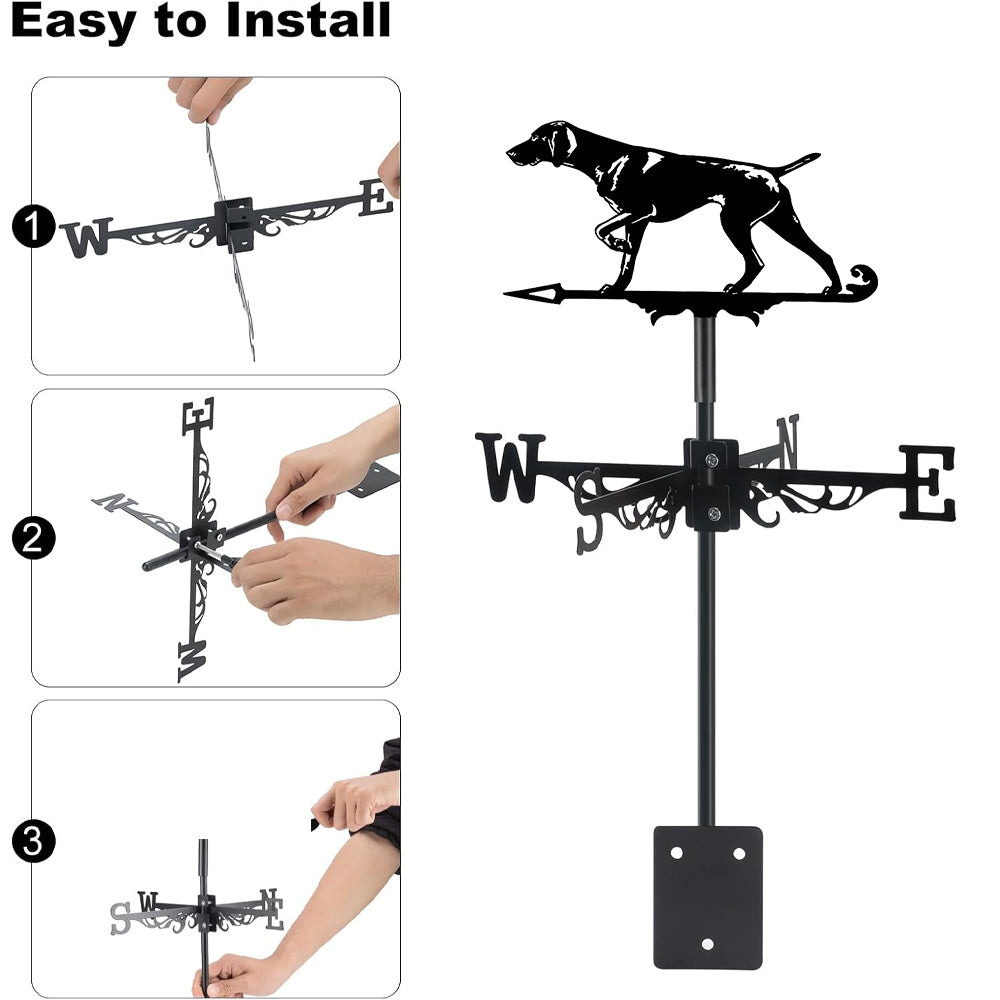 Easy to Install

1
W E

2
E N W

3
S W N E

W S N E