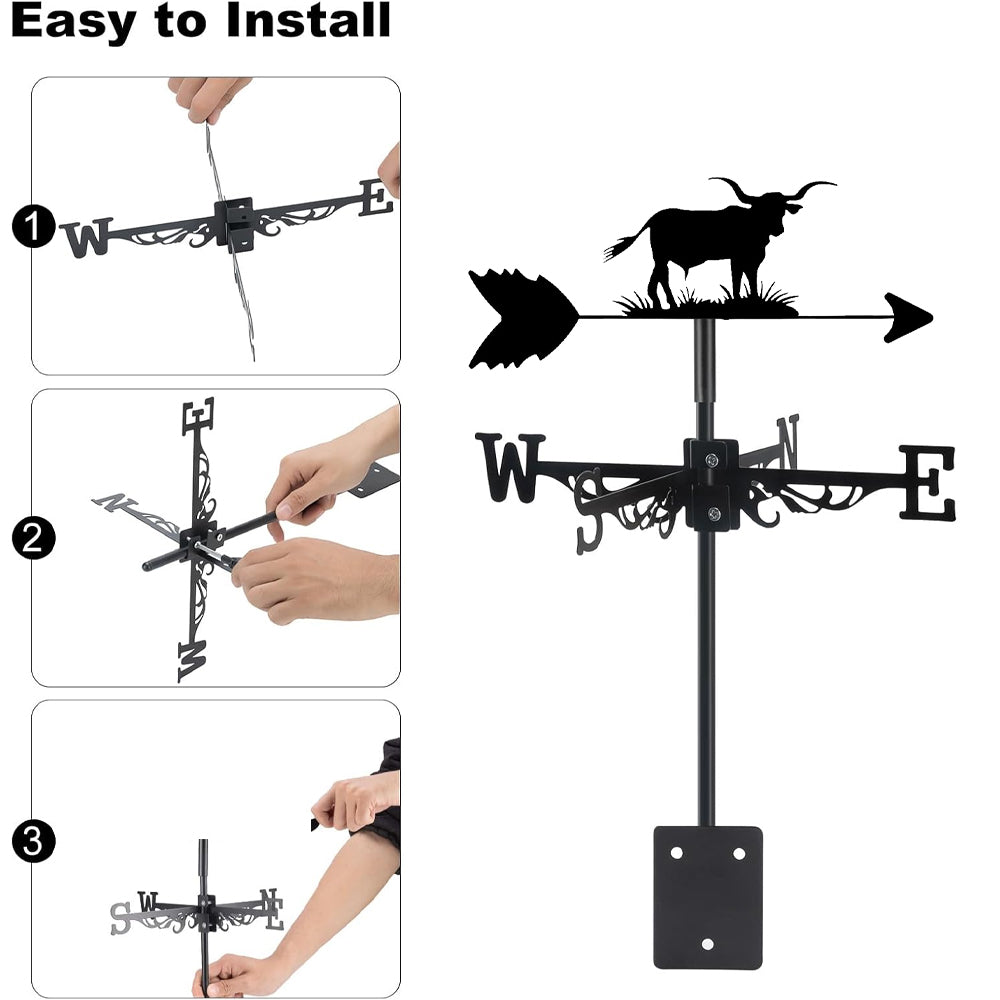 Easy to Install

1
W E

2
E N W

3
S W N E

W S N E