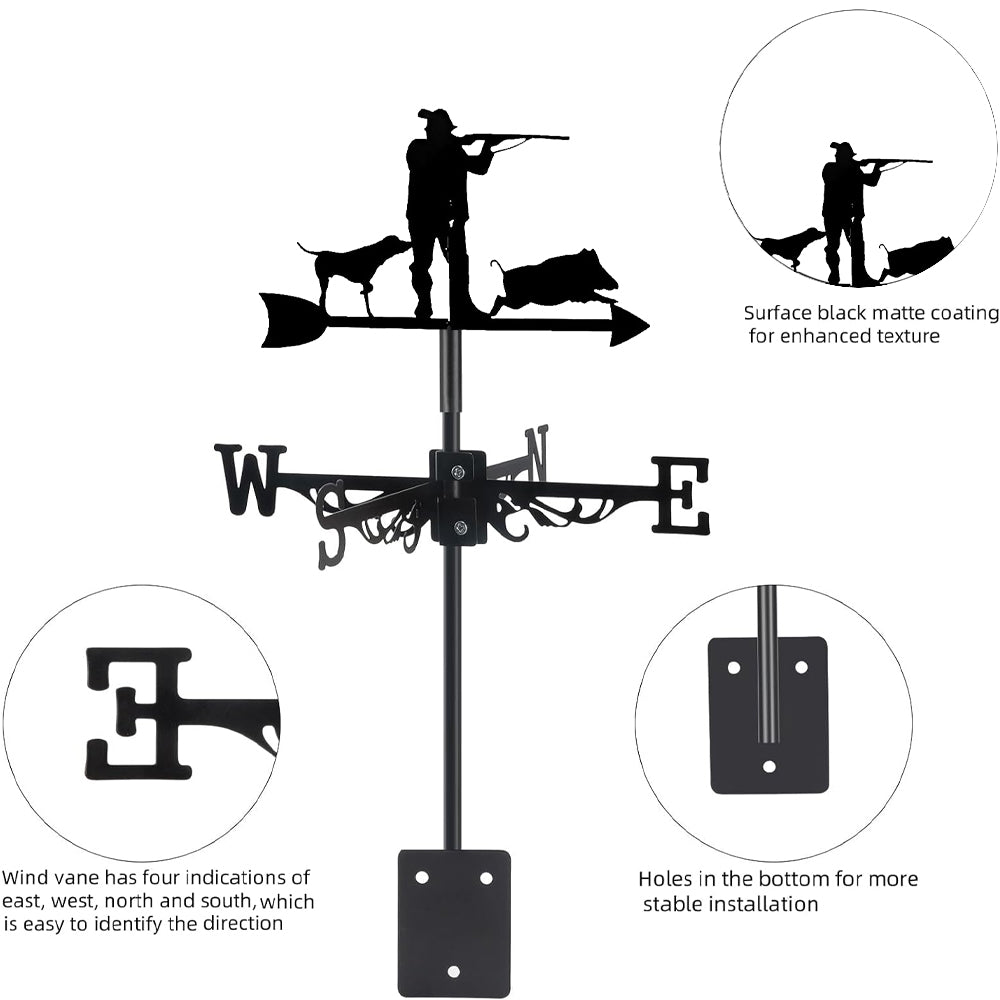 Surface black matte coating for enhanced texture

W S N E

E

Wind vane has four indications of east, west, north and south, which is easy to identify the direction

Holes in the bottom for more stable installation