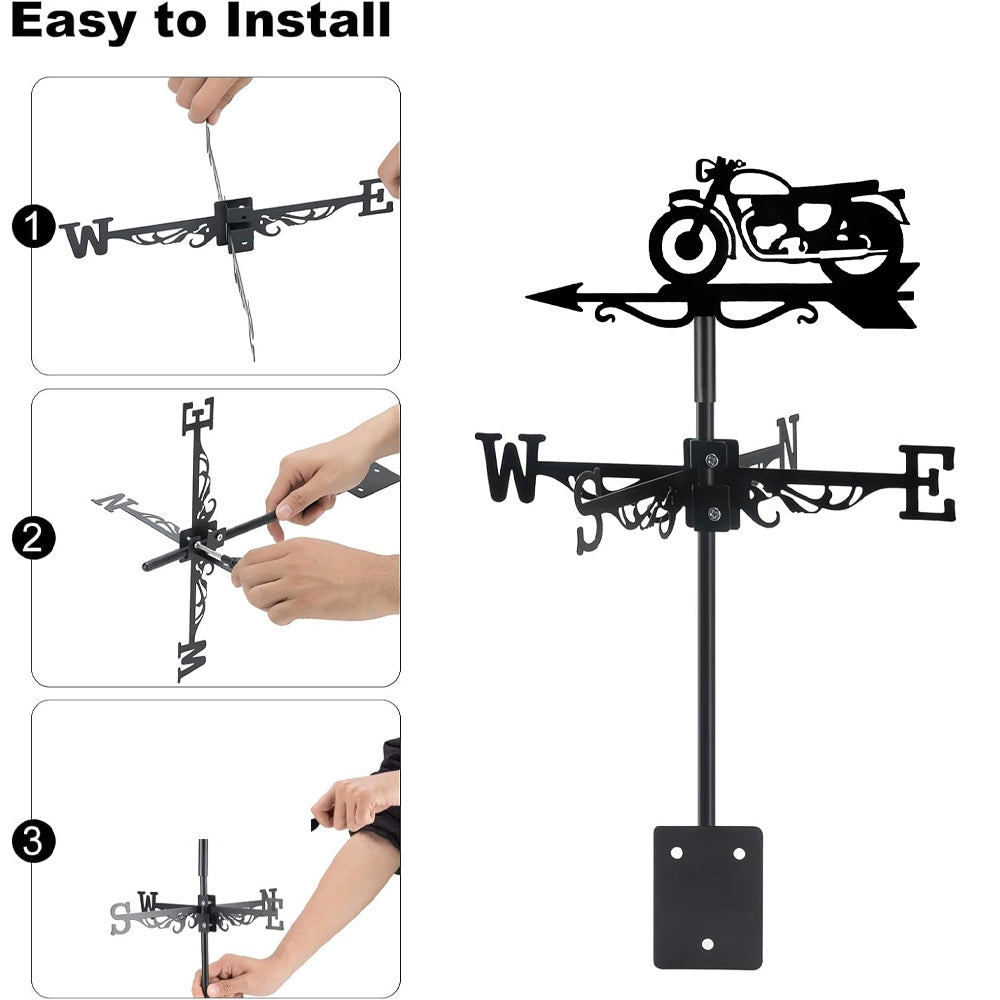 Easy to Install

1

W E

2

E N W

3

S W N E

W S N E