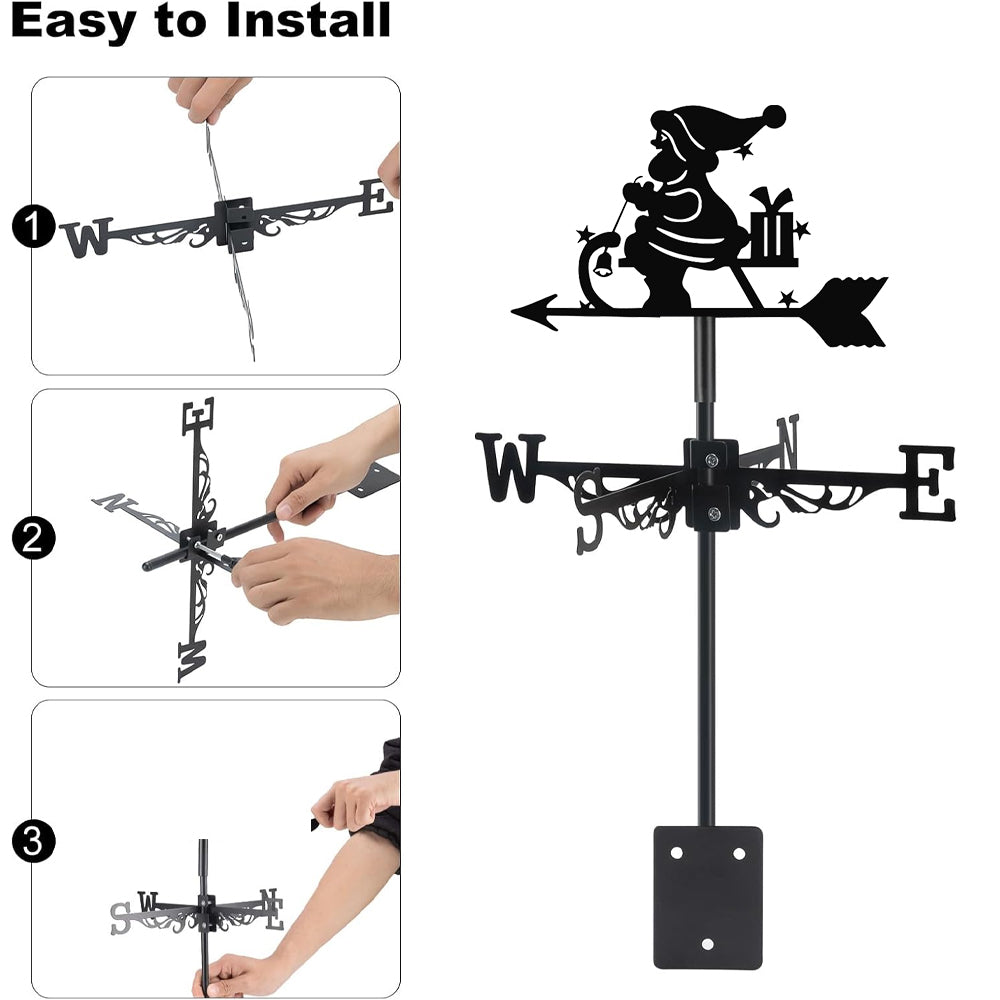 Easy to Install

1
W E

2
E N W

3
S W N E

W S N E