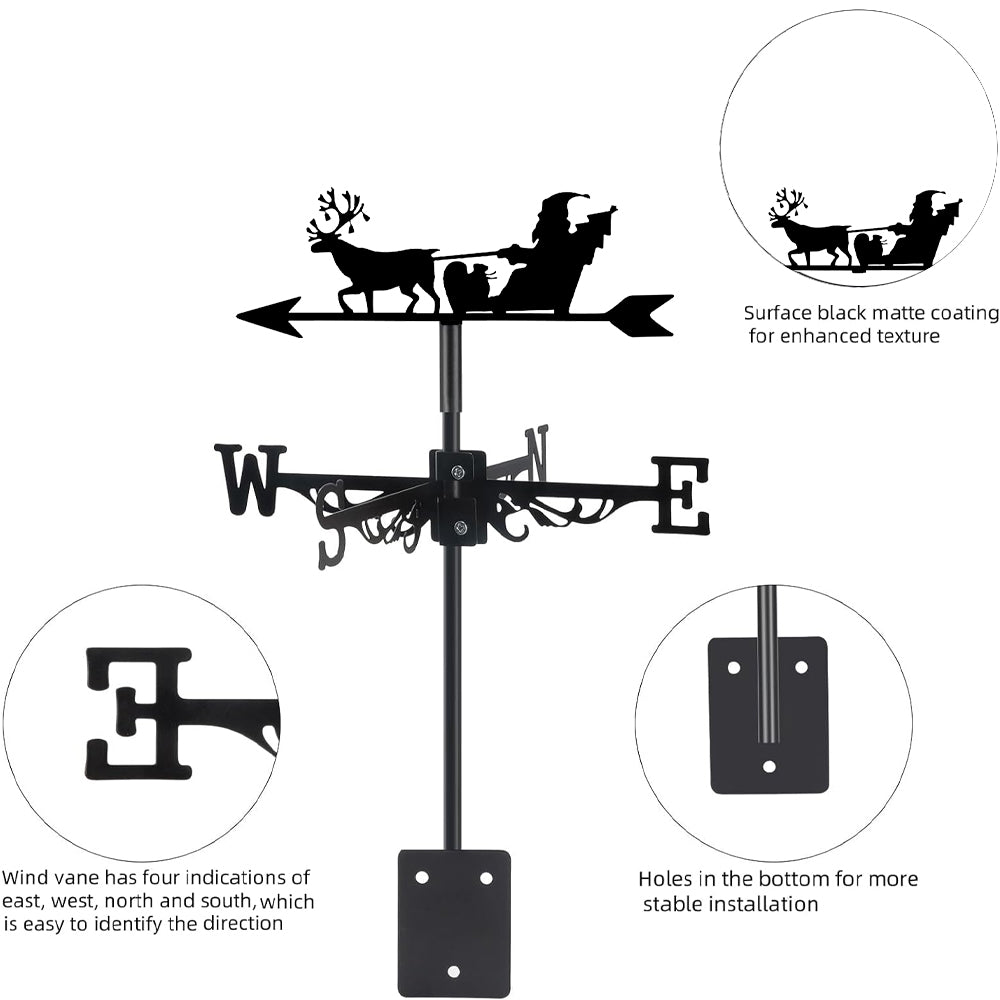 Surface black matte coating for enhanced texture

W

N

S

E

E

Wind vane has four indications of east, west, north and south, which is easy to identify the direction

Holes in the bottom for more stable installation