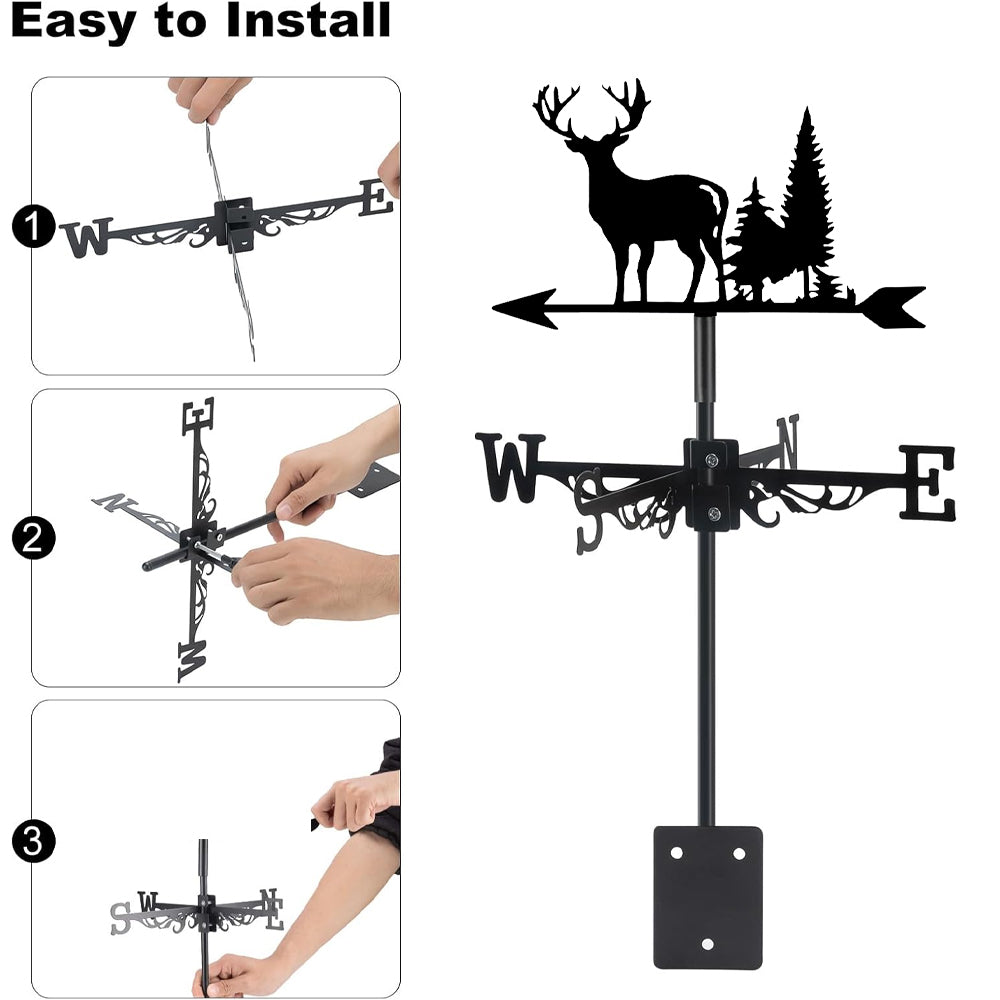 Easy to Install

1
W E

2
E N W

3
S W N E

W S N E