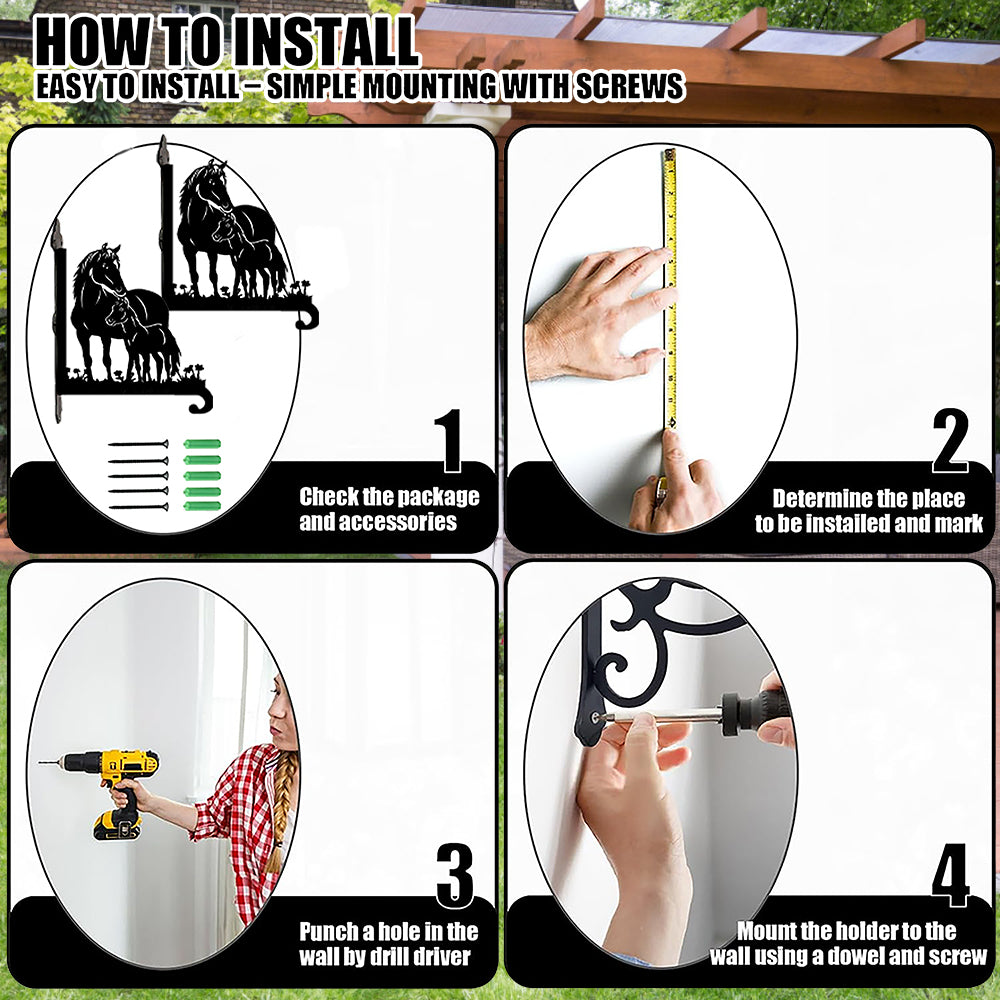 HOW TO INSTALL
EASY TO INSTALL – SIMPLE MOUNTING WITH SCREWS

1
Check the package and accessories

2
Determine the place to be installed and mark

3
Punch a hole in the wall by drill driver

4
Mount the holder to the wall using a dowel and screw