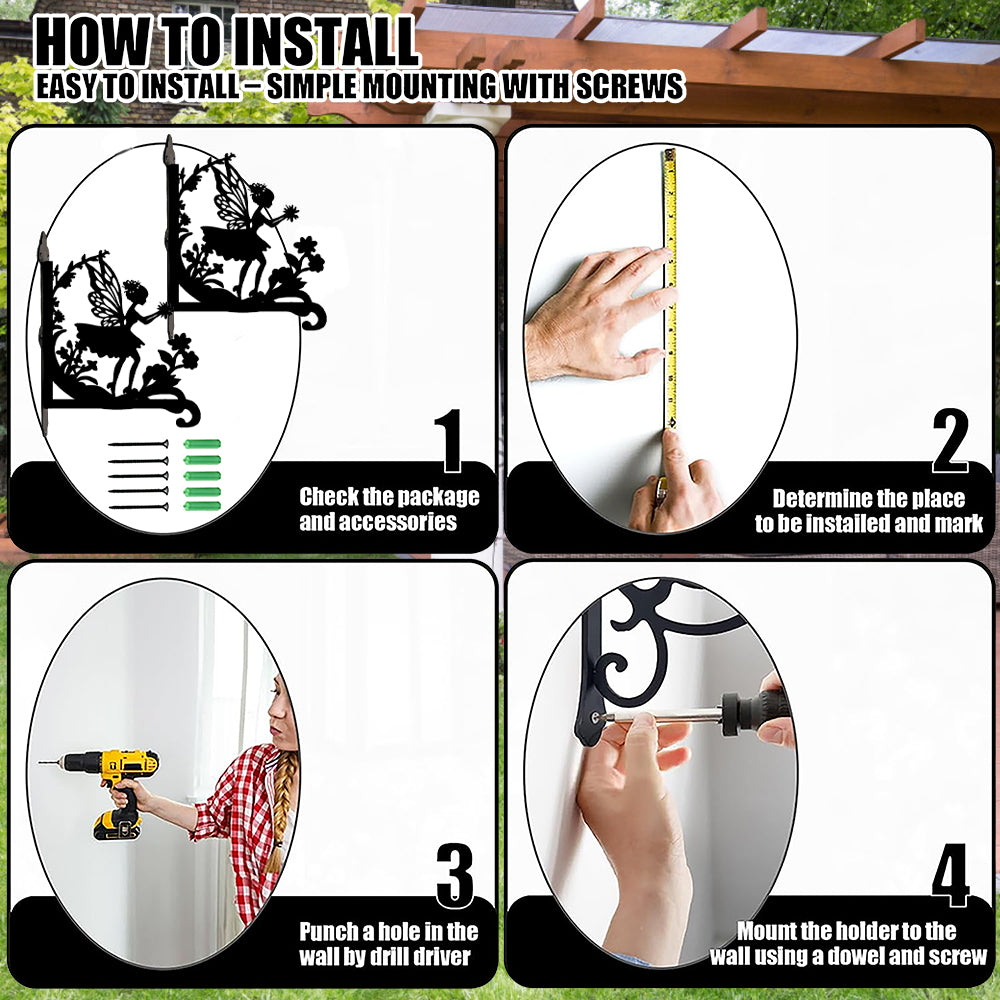 HOW TO INSTALL
EASY TO INSTALL – SIMPLE MOUNTING WITH SCREWS

1
Check the package and accessories

2
Determine the place to be installed and mark

3
Punch a hole in the wall by drill driver

4
Mount the holder to the wall using a dowel and screw