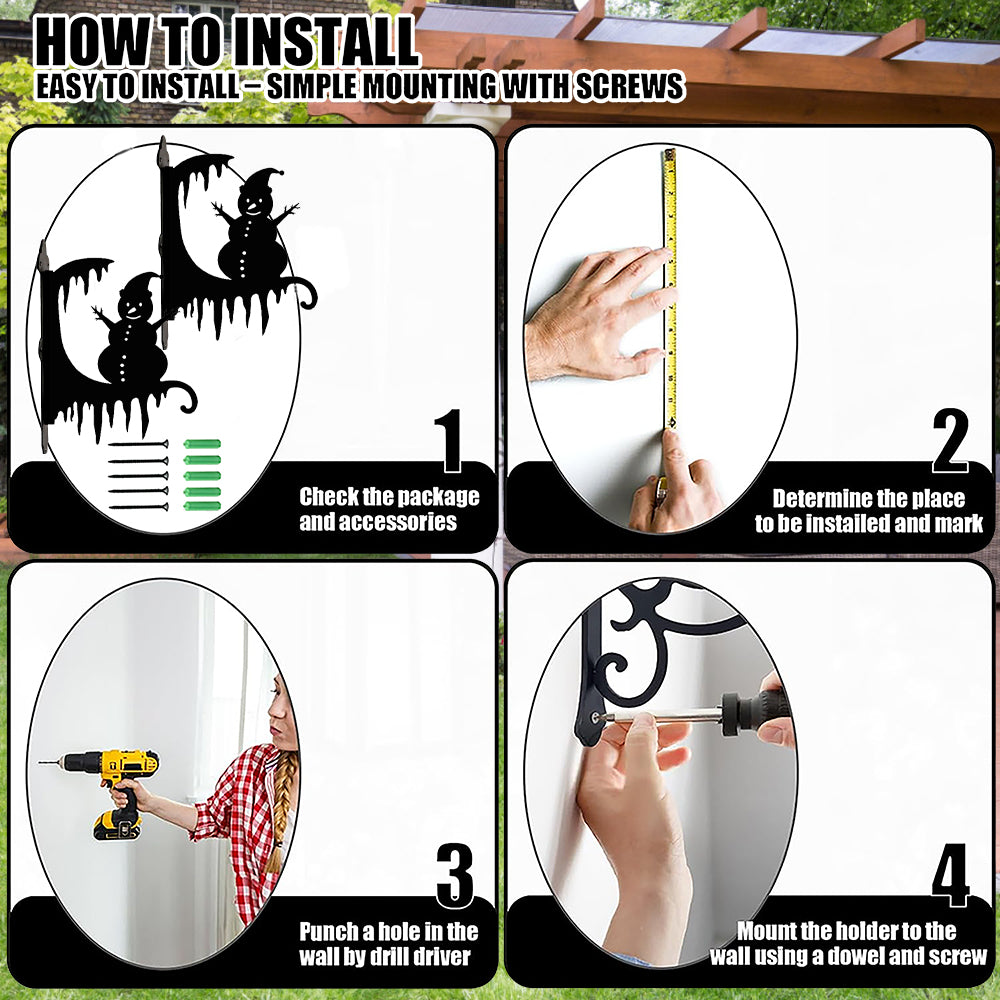 HOW TO INSTALL
EASY TO INSTALL – SIMPLE MOUNTING WITH SCREWS

1
Check the package and accessories

2
Determine the place to be installed and mark

3
Punch a hole in the wall by drill driver

4
Mount the holder to the wall using a dowel and screw