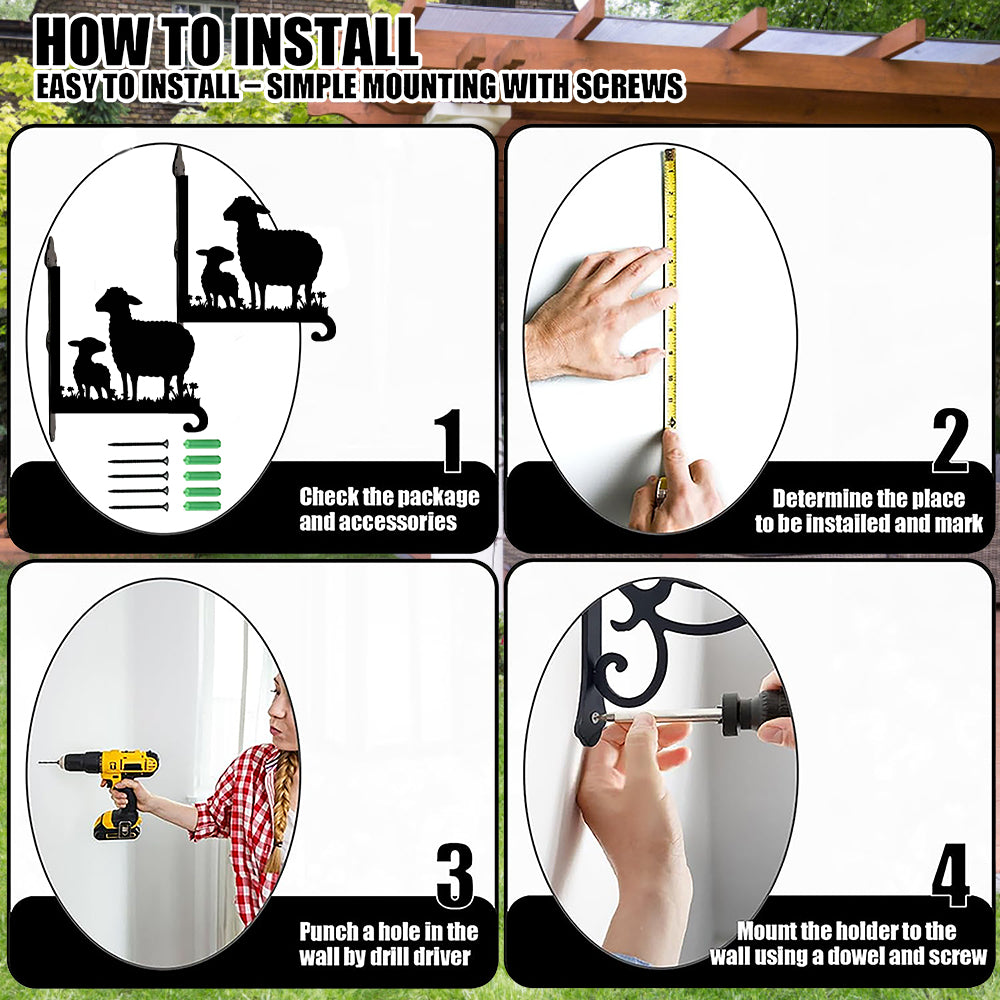 HOW TO INSTALL
EASY TO INSTALL – SIMPLE MOUNTING WITH SCREWS

1
Check the package and accessories

2
Determine the place to be installed and mark

3
Punch a hole in the wall by drill driver

4
Mount the holder to the wall using a dowel and screw