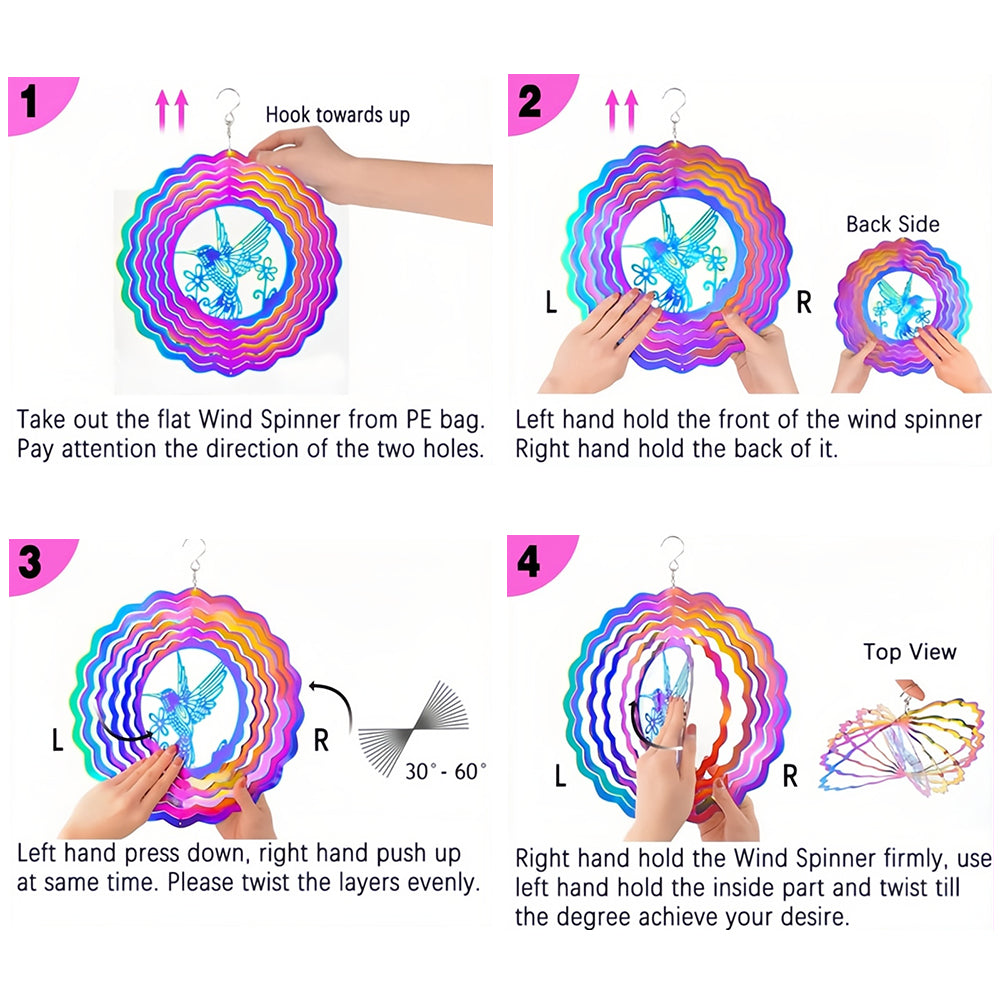 1

Hook towards up

Take out the flat Wind Spinner from PE bag. Pay attention the direction of the two holes.

2

Back Side

L

R

Left hand hold the front of the wind spinner Right hand hold the back of it.

3

L

R

30° - 60°

Left hand press down, right hand push up at same time. Please twist the layers evenly.

4

Top View

L

R

Right hand hold the Wind Spinner firmly, use left hand hold the inside part and twist till the degree achieve your desire.