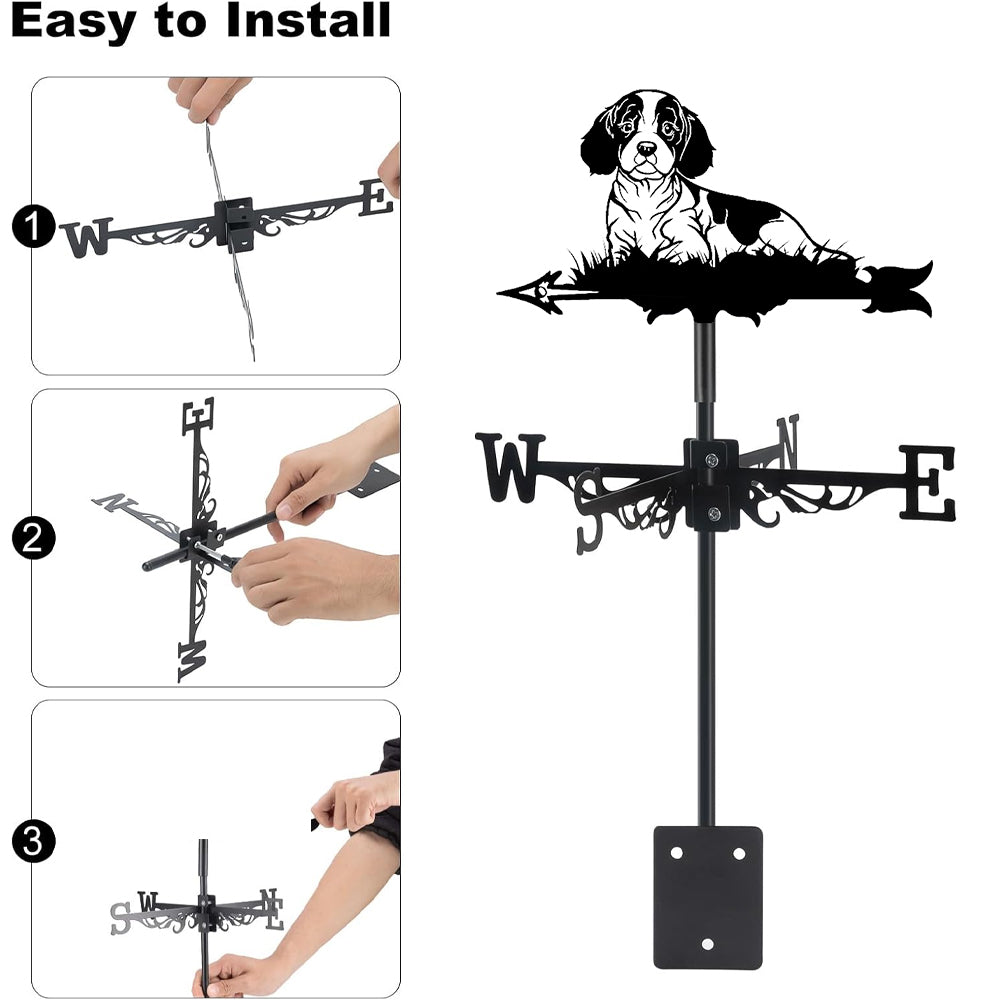 Easy to Install

1
W E

2
E N W

3
S W N E

W S N E