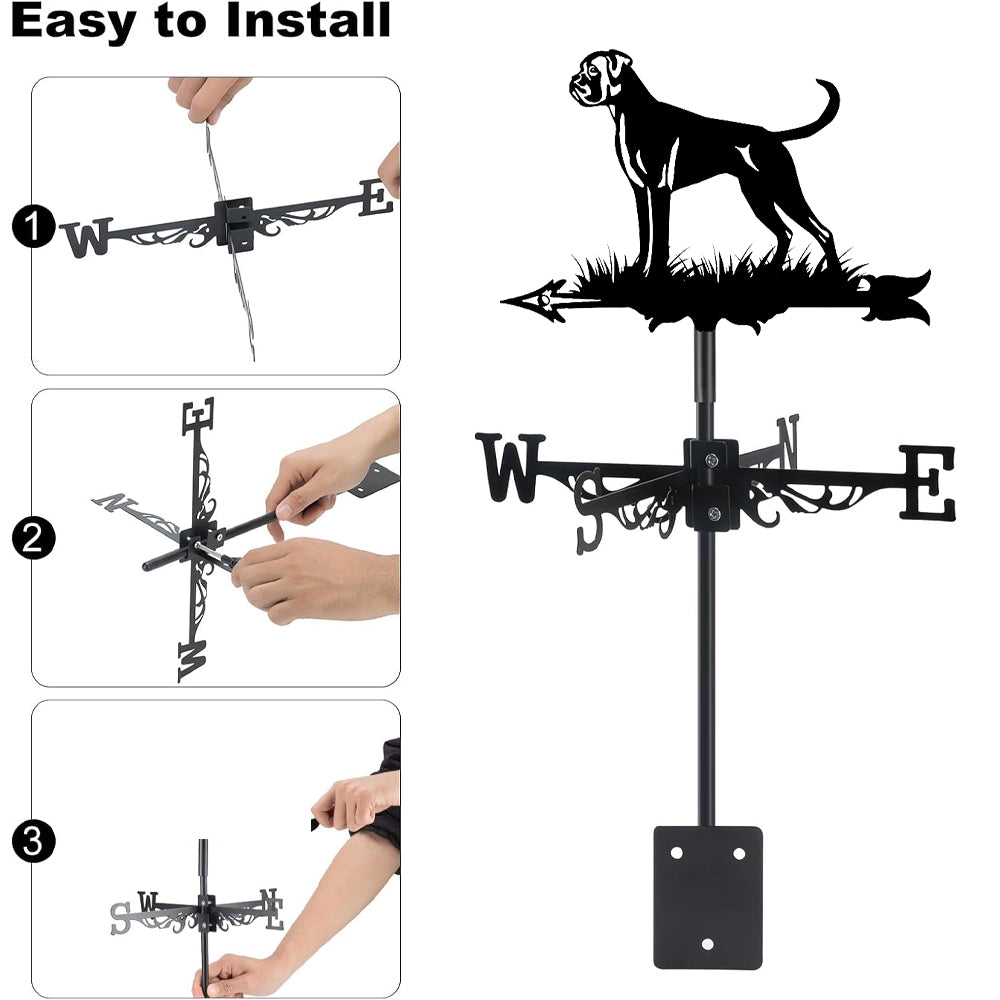 Easy to Install

1
W E

2
E N W

3
S W N E

W S N E