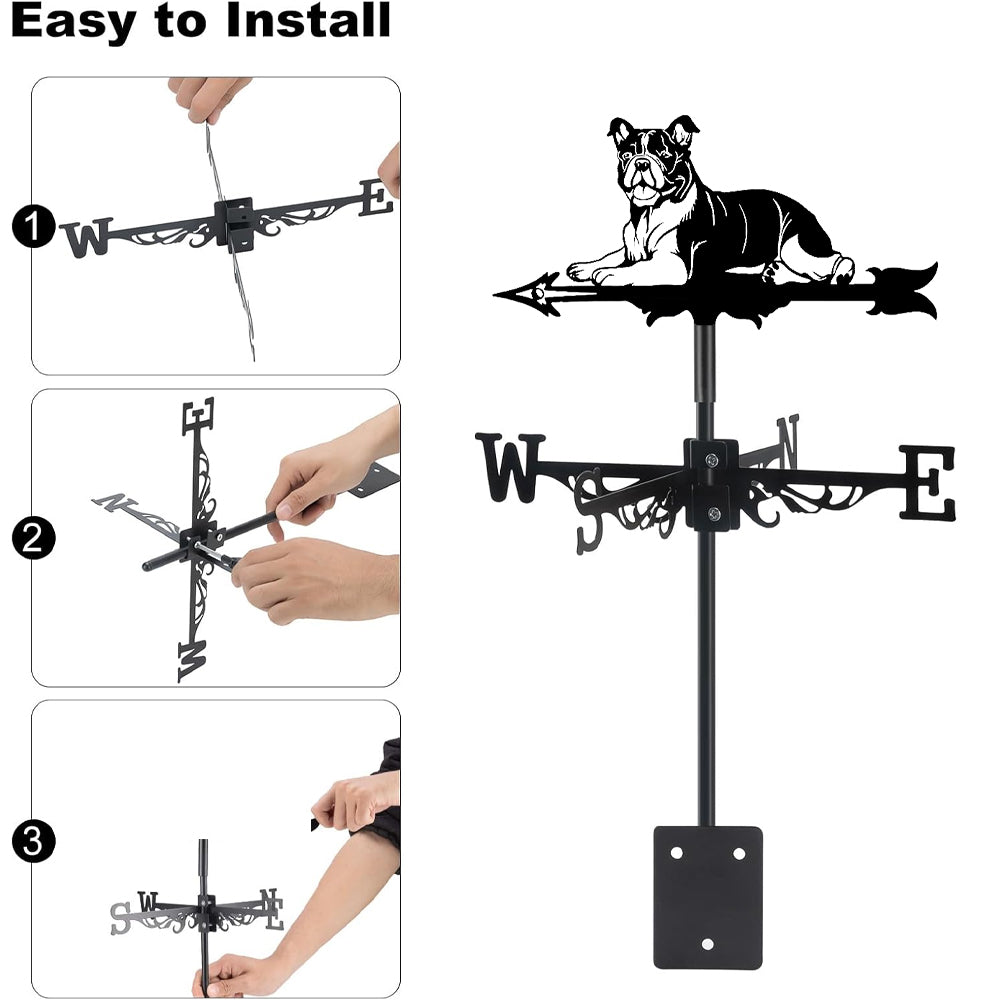 Easy to Install

1
W E

2
E N W

3
S W N E

W S N E