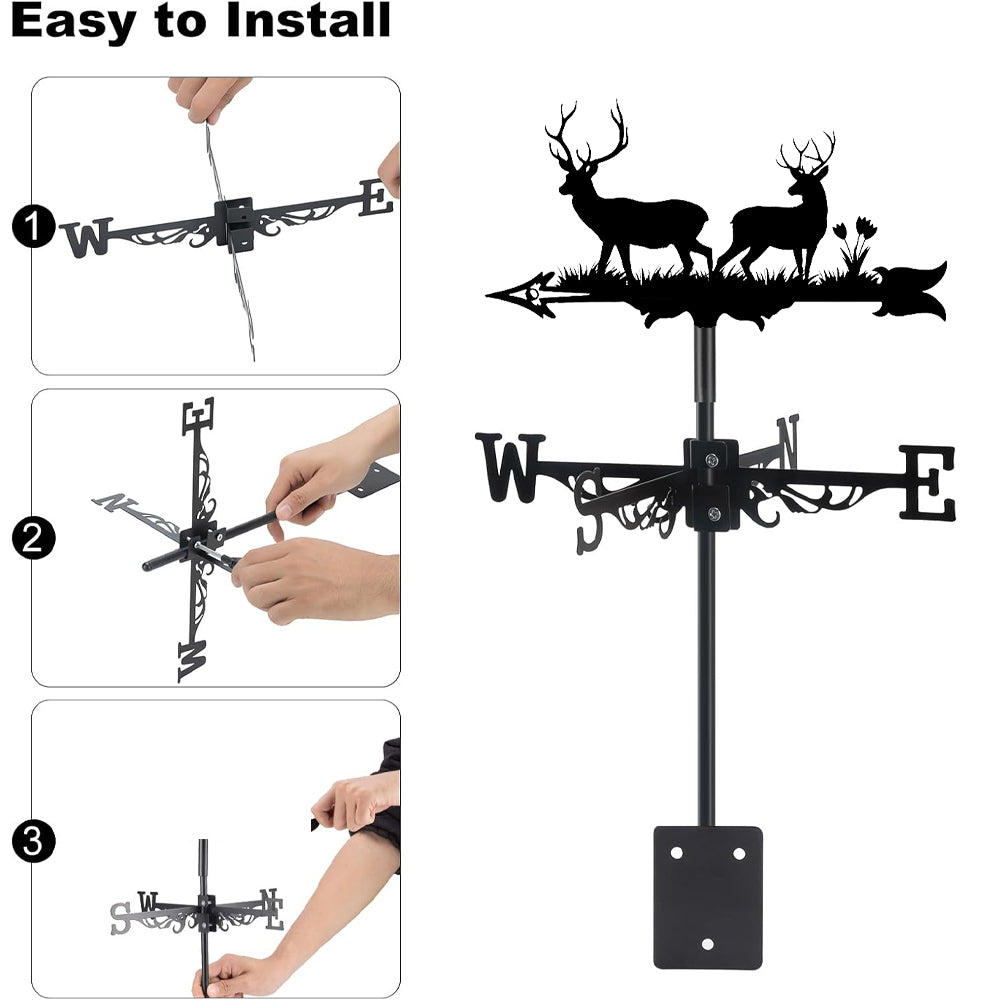 Easy to Install

1
W
E

2
E
N
W

3
S
W
N
E

W
S
N
E