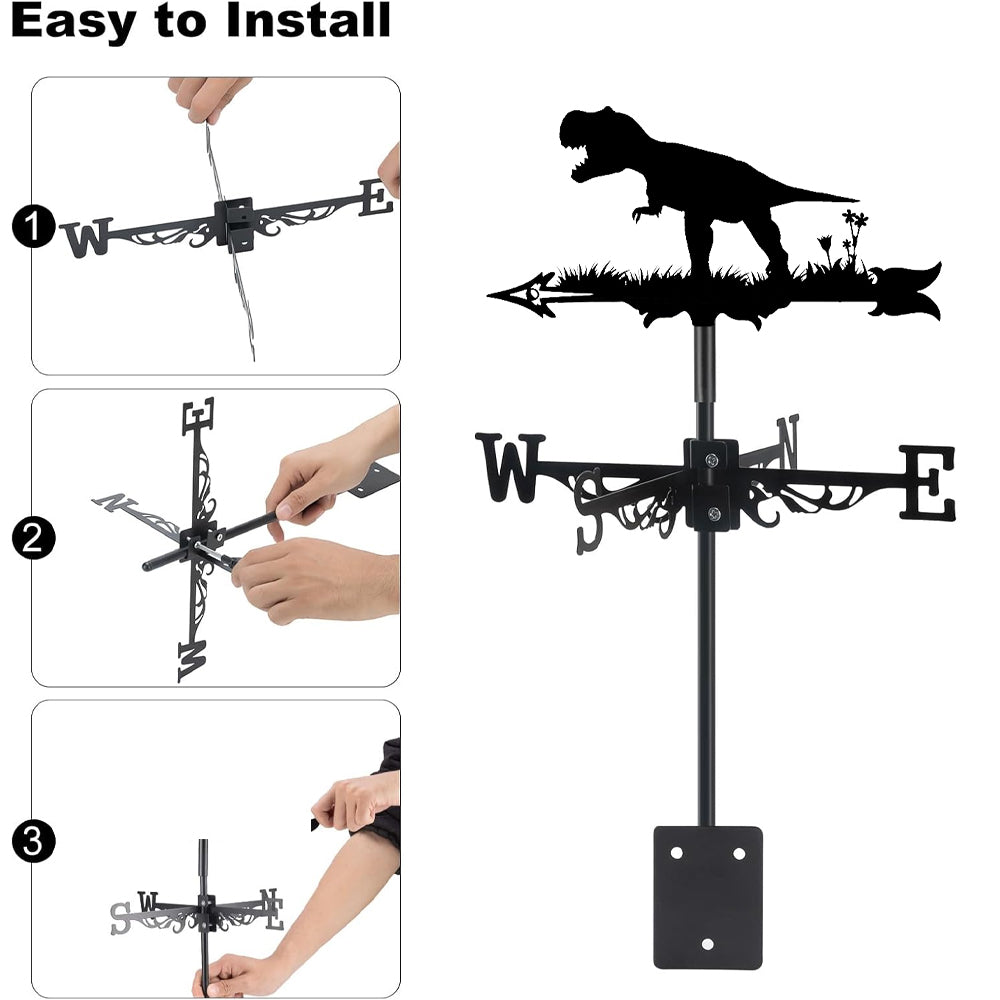 Easy to Install

1
W E

2
E N W

3
S W N E

W S N E