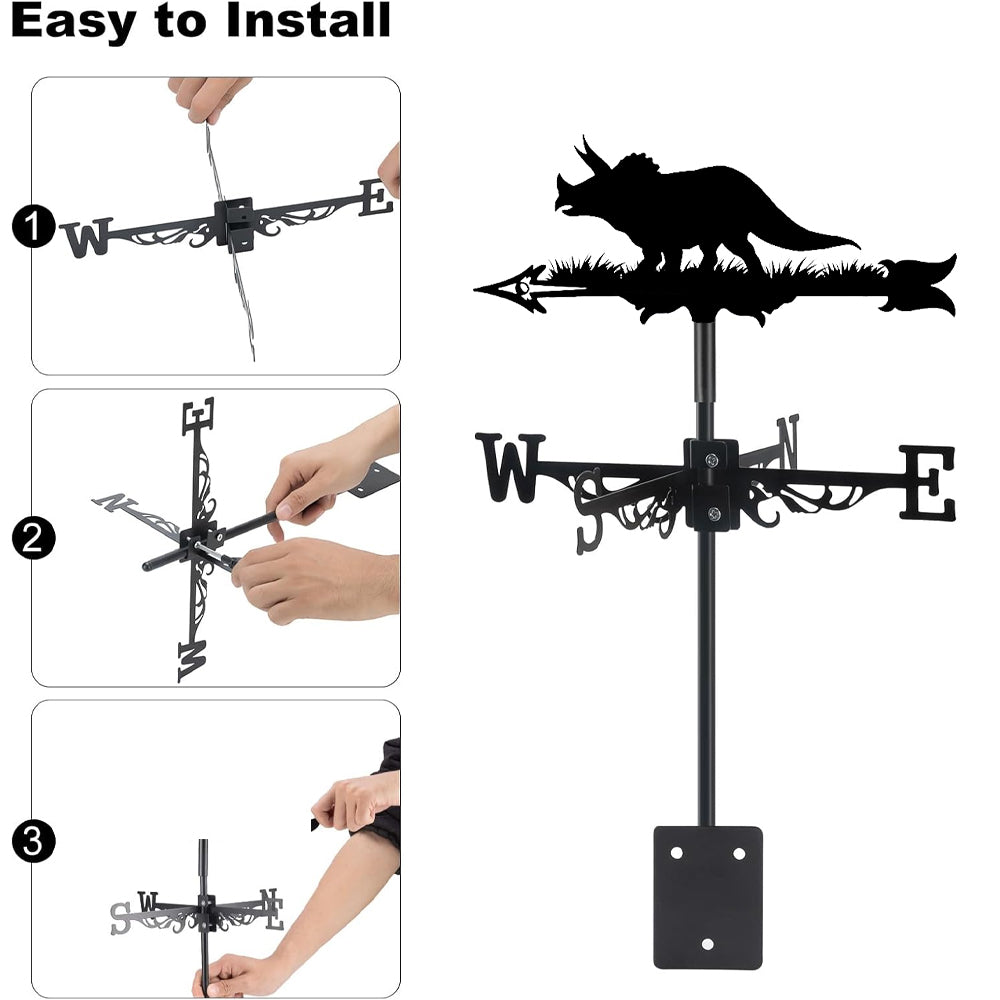 Easy to Install

1
W E

2
E N W

3
S W N E

W S N E