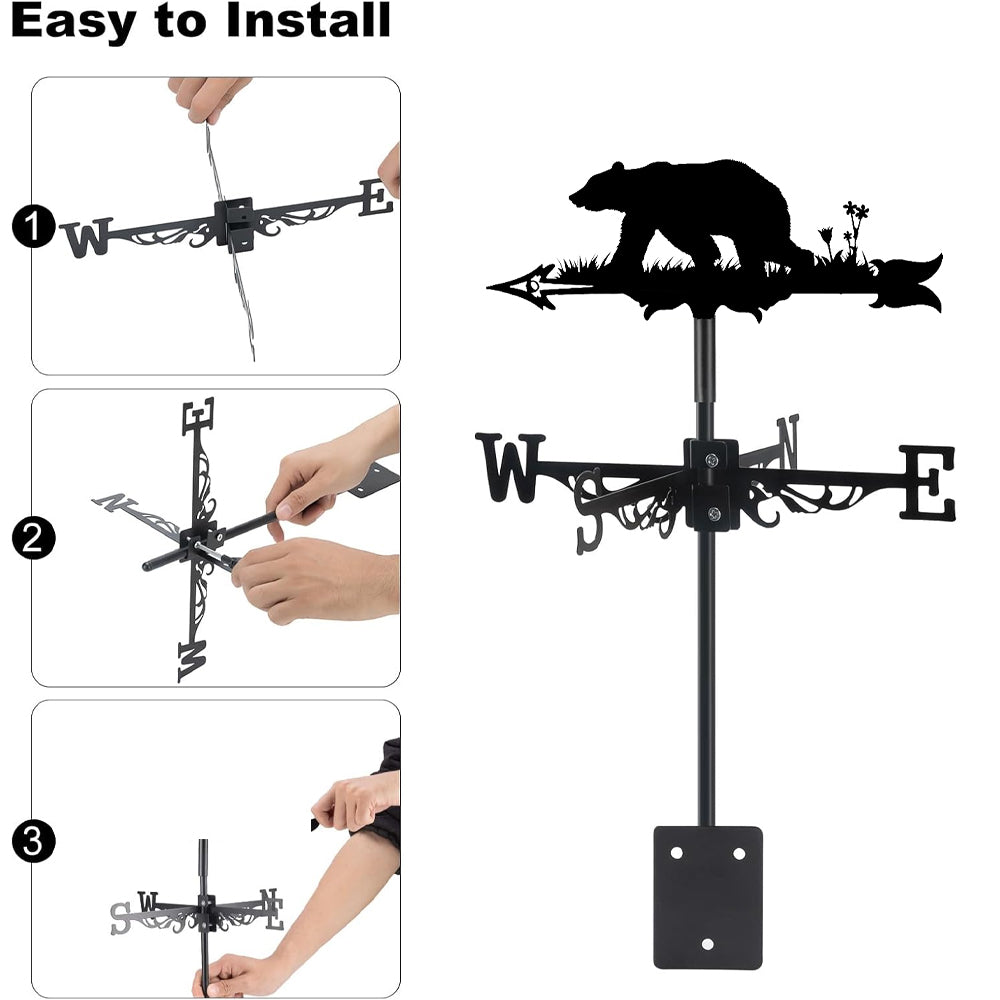 Easy to Install

1

W E

2

E N W

3

S W N E

W S N E