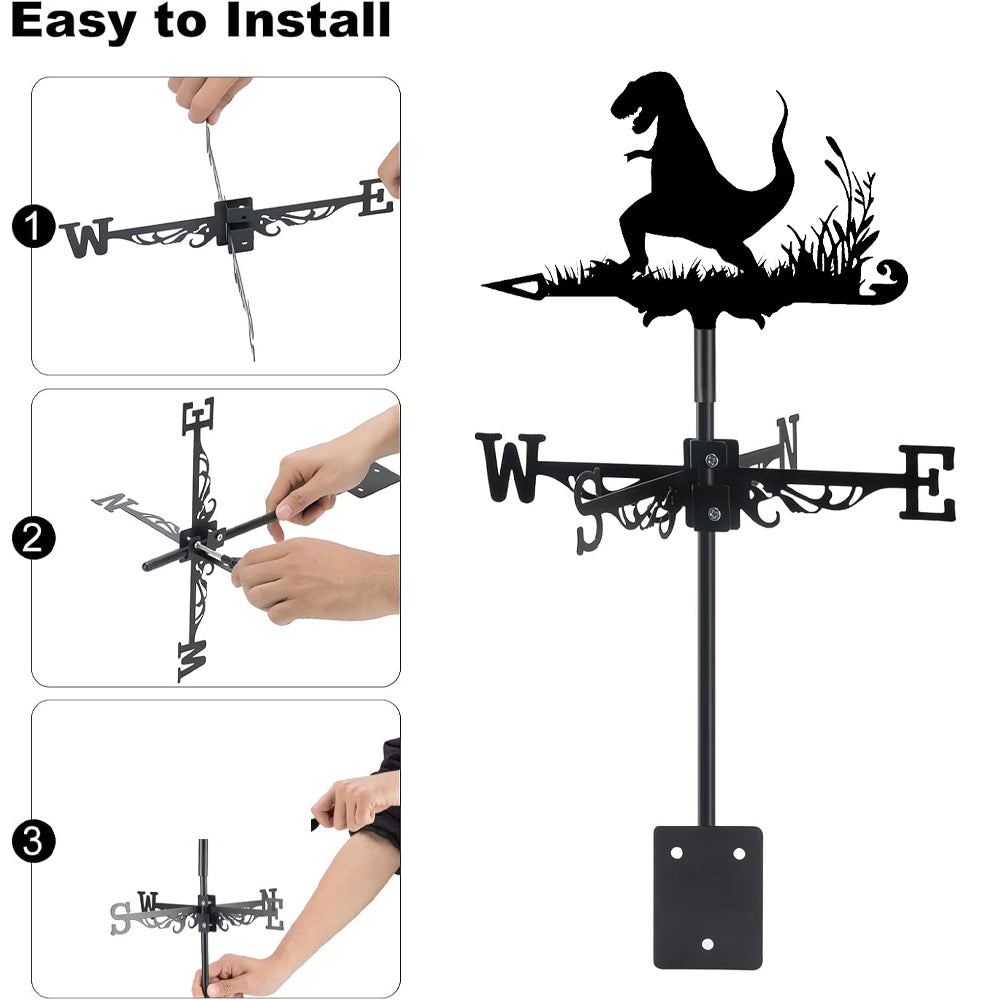 Easy to Install

1

W E

2

E N W

3

S W N E

W S N E