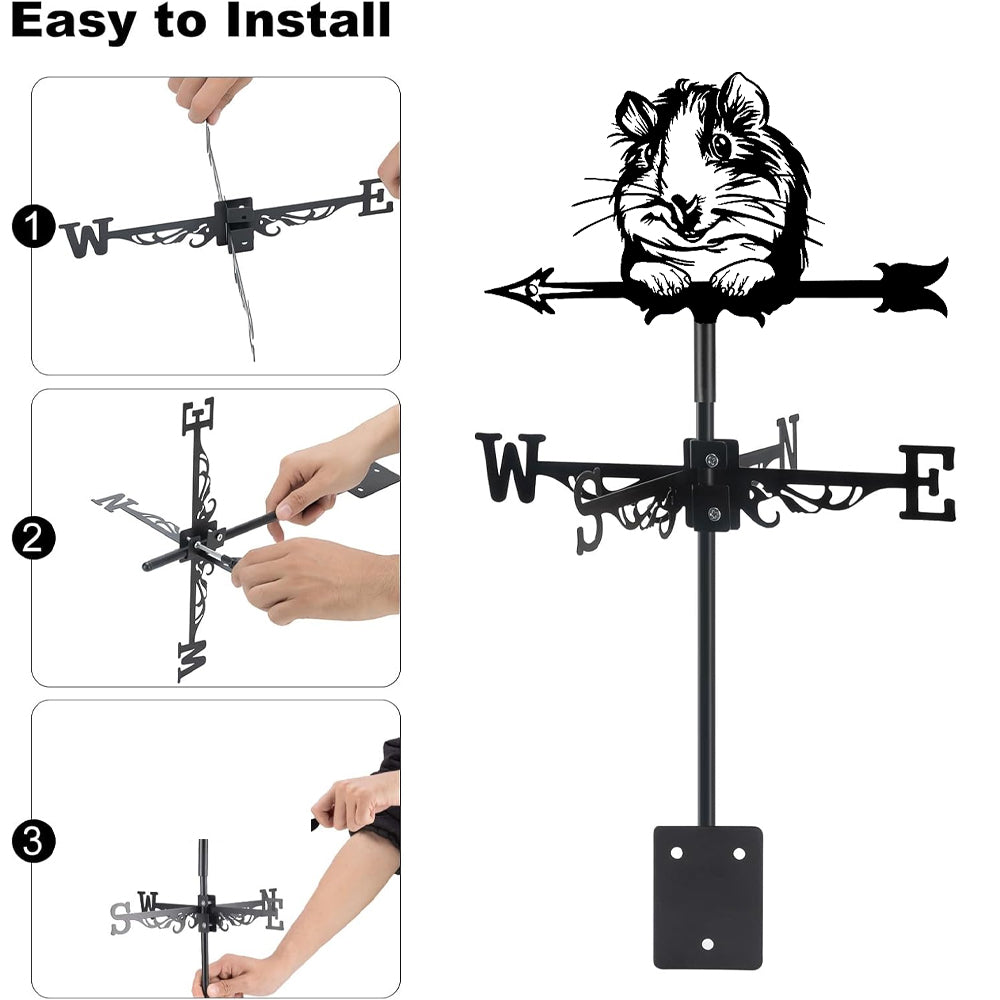 Easy to Install

1
W E

2
E N W

3
S W N E

W S N E