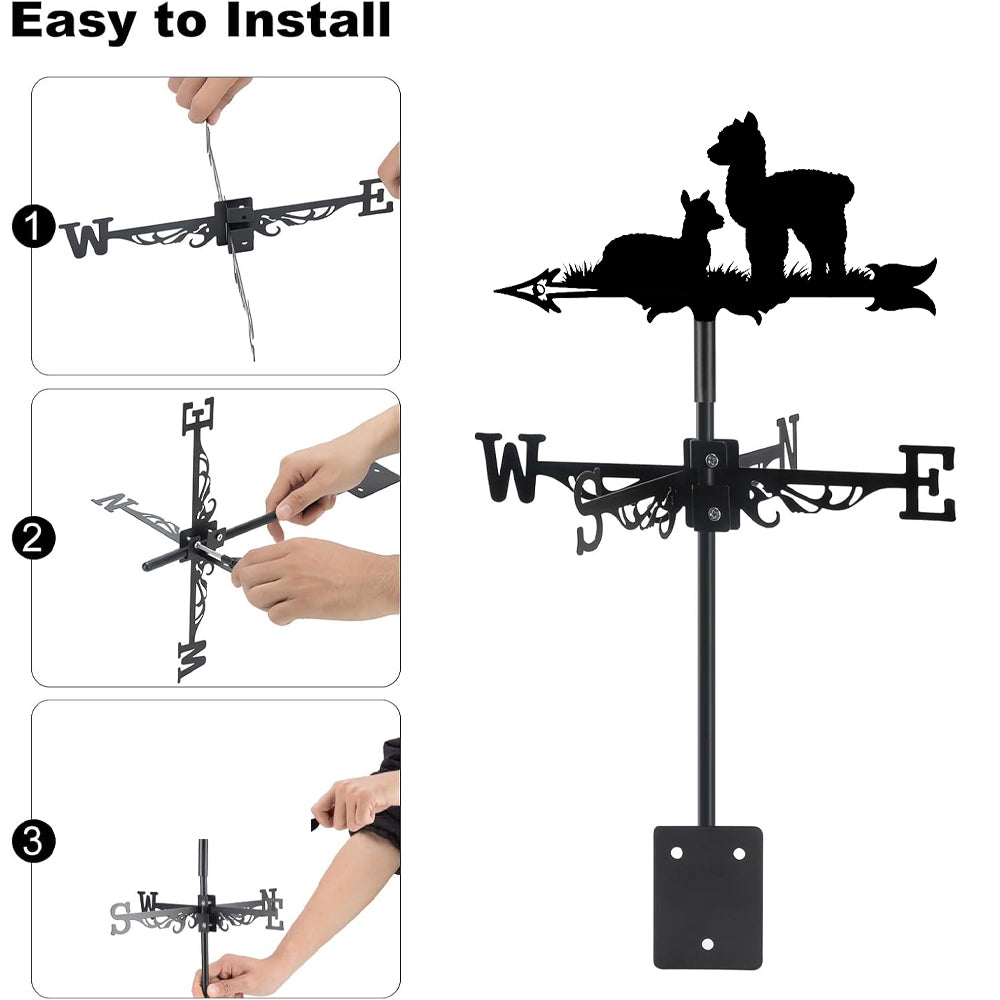 Easy to Install

1

W E

2

E N W

3

S W N E

W S N E