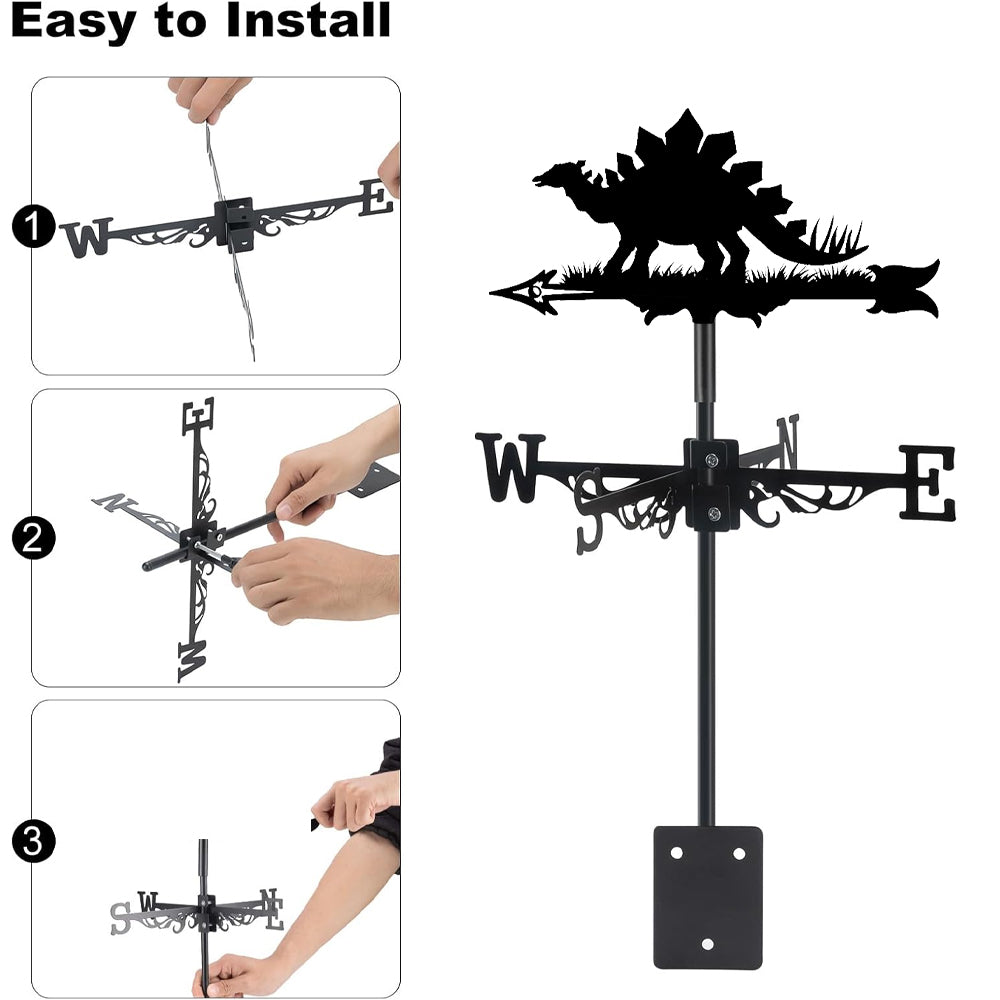 Easy to Install

1
W E

2
E N W

3
S W N E

W S N E