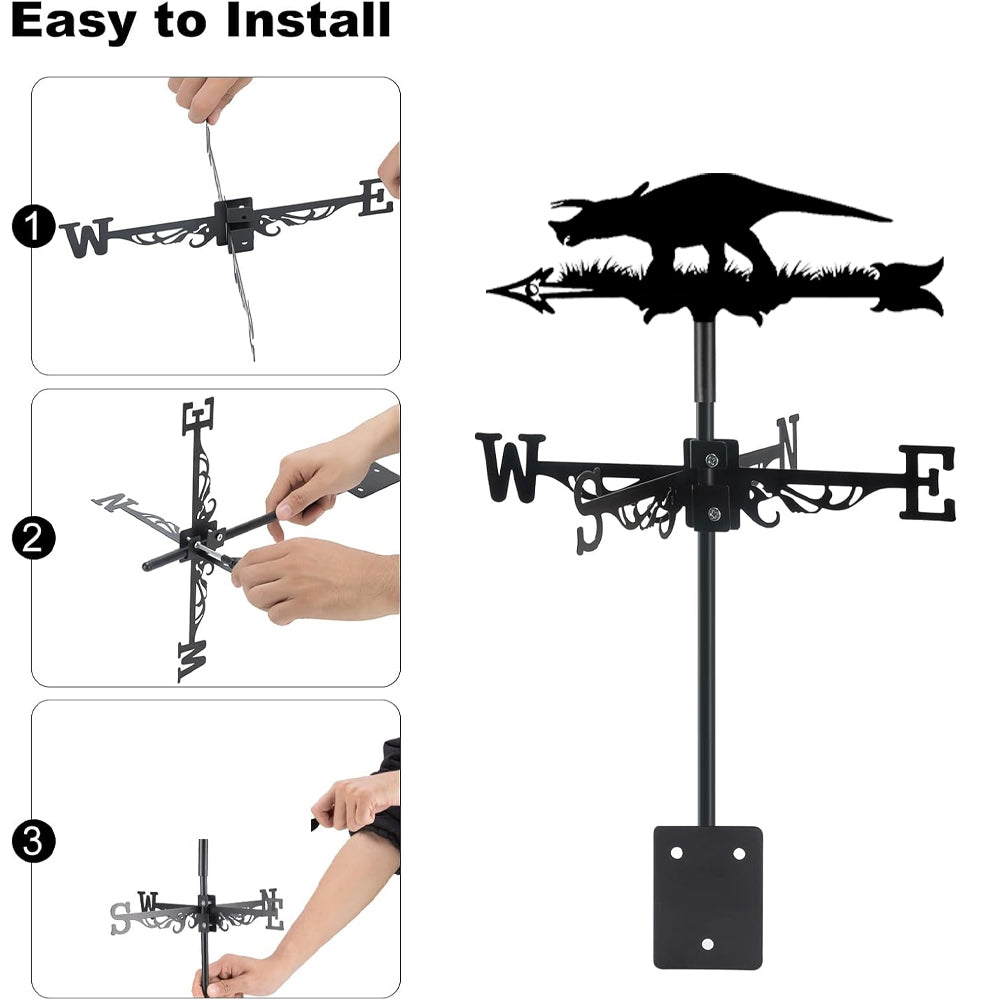 Easy to Install

1 W E

2 E N W

3 S W N E

W S N E