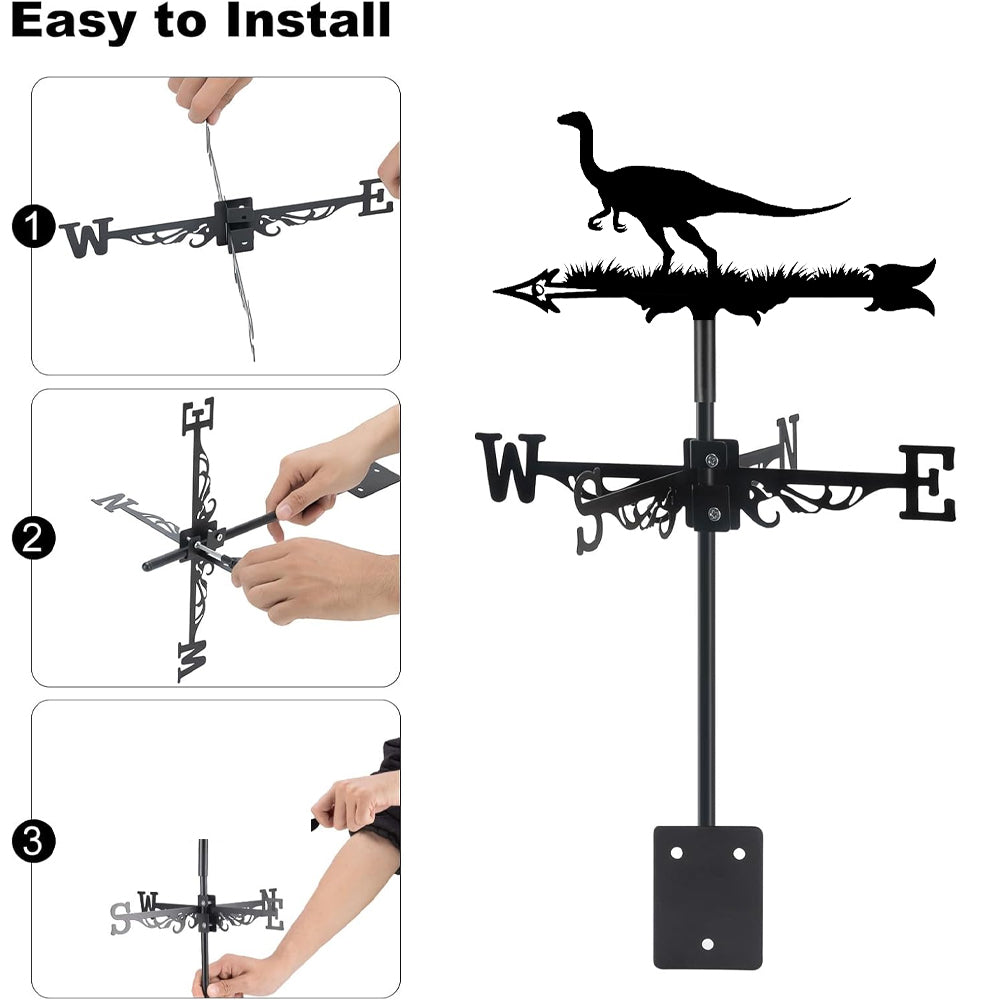 Easy to Install

1
W E

2
E
N
W

3
S W N E

W S N E