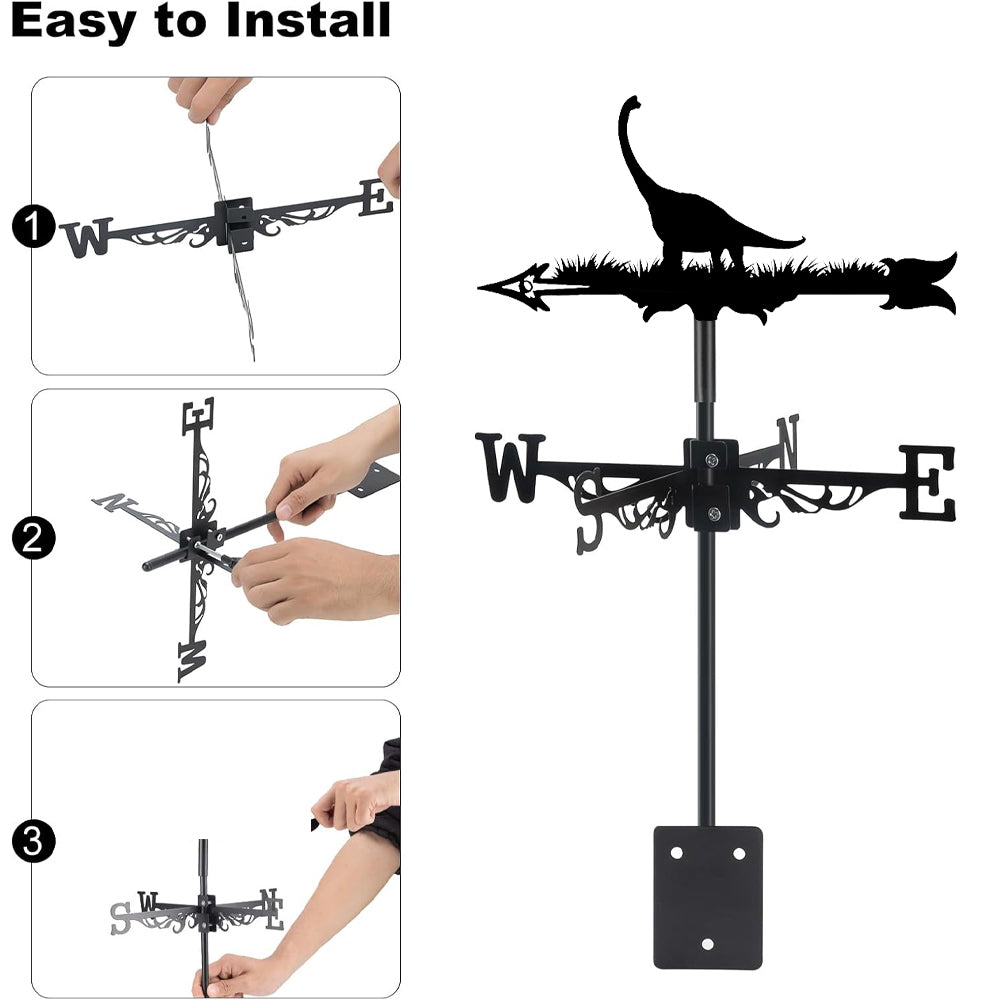 Easy to Install

1
W E

2
E N W

3
S W N E

W S N E