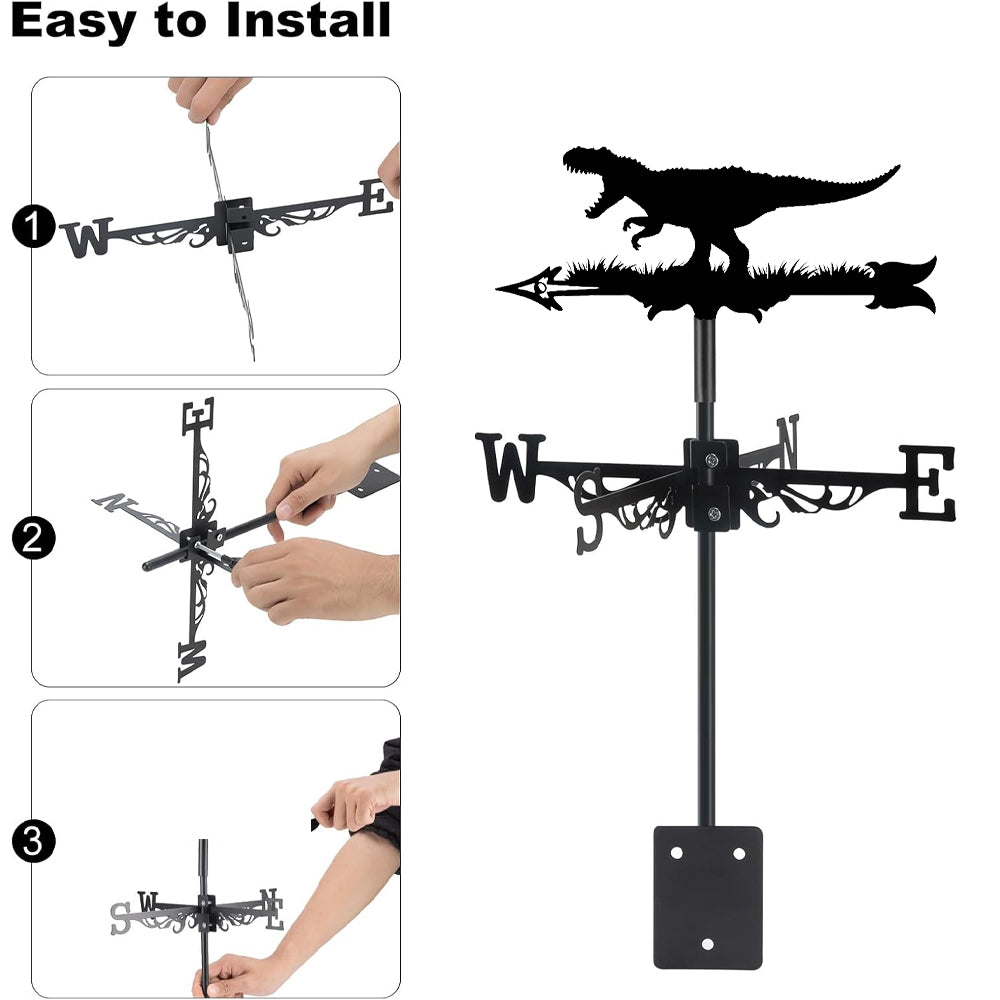 Easy to Install

1
W E

2
E N W

3
S W N E

W S N E