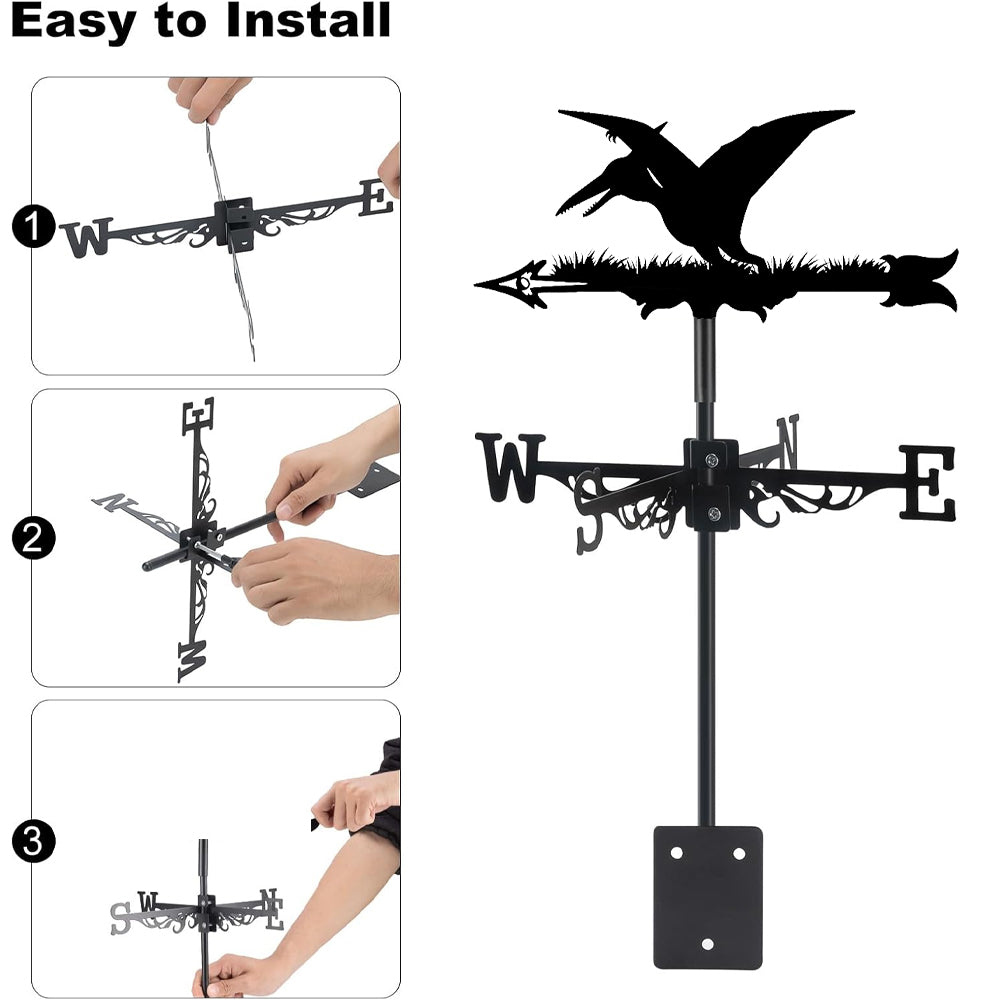 Easy to Install

1
W E

2
E N W

3
S W N E

W S N E