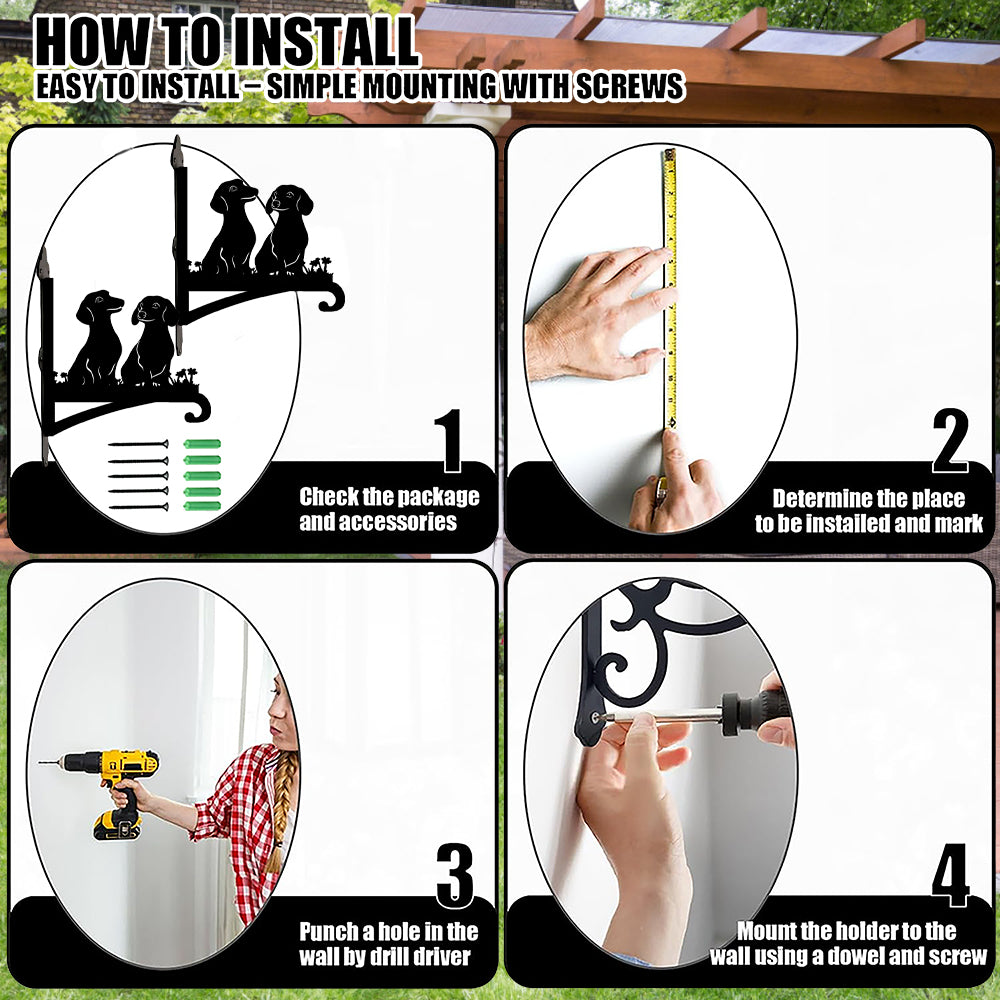 HOW TO INSTALL
EASY TO INSTALL – SIMPLE MOUNTING WITH SCREWS

1
Check the package and accessories

2
Determine the place to be installed and mark

3
Punch a hole in the wall by drill driver

4
Mount the holder to the wall using a dowel and screw