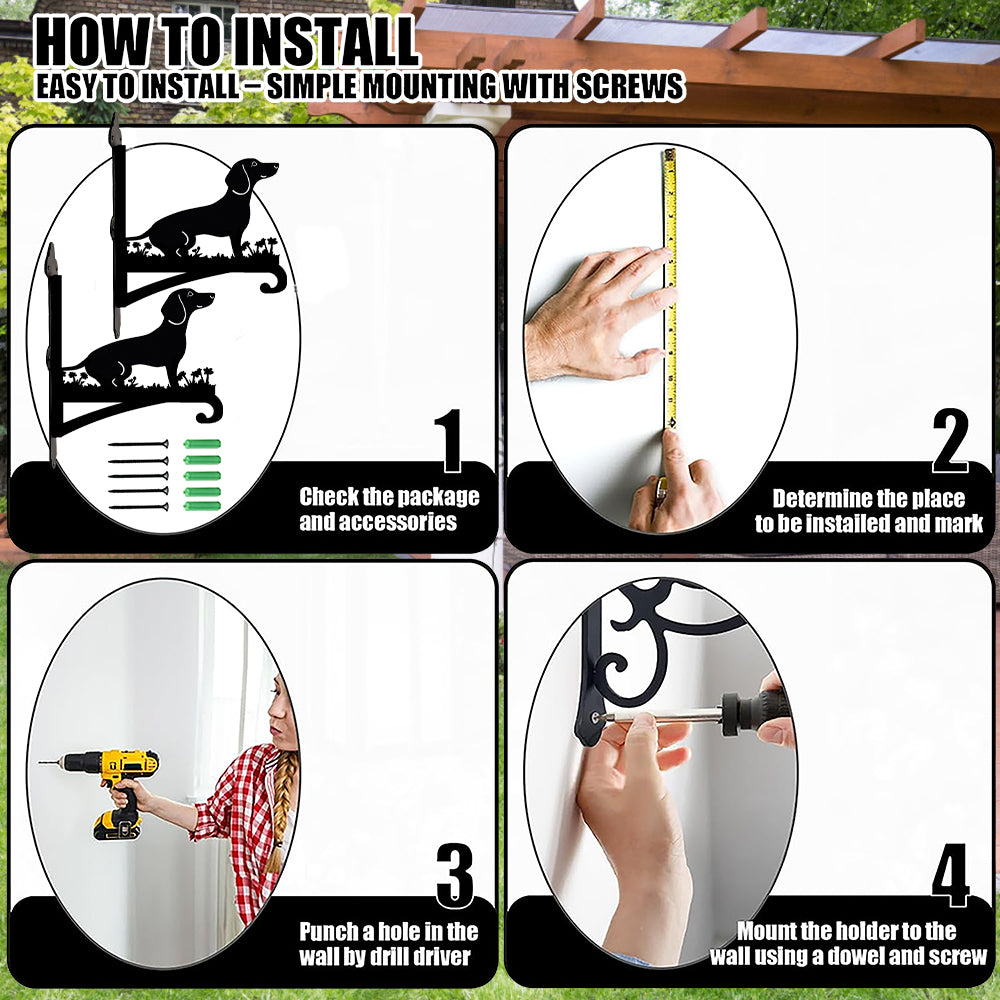 HOW TO INSTALL
EASY TO INSTALL – SIMPLE MOUNTING WITH SCREWS

1
Check the package and accessories

2
Determine the place to be installed and mark

3
Punch a hole in the wall by drill driver

4
Mount the holder to the wall using a dowel and screw