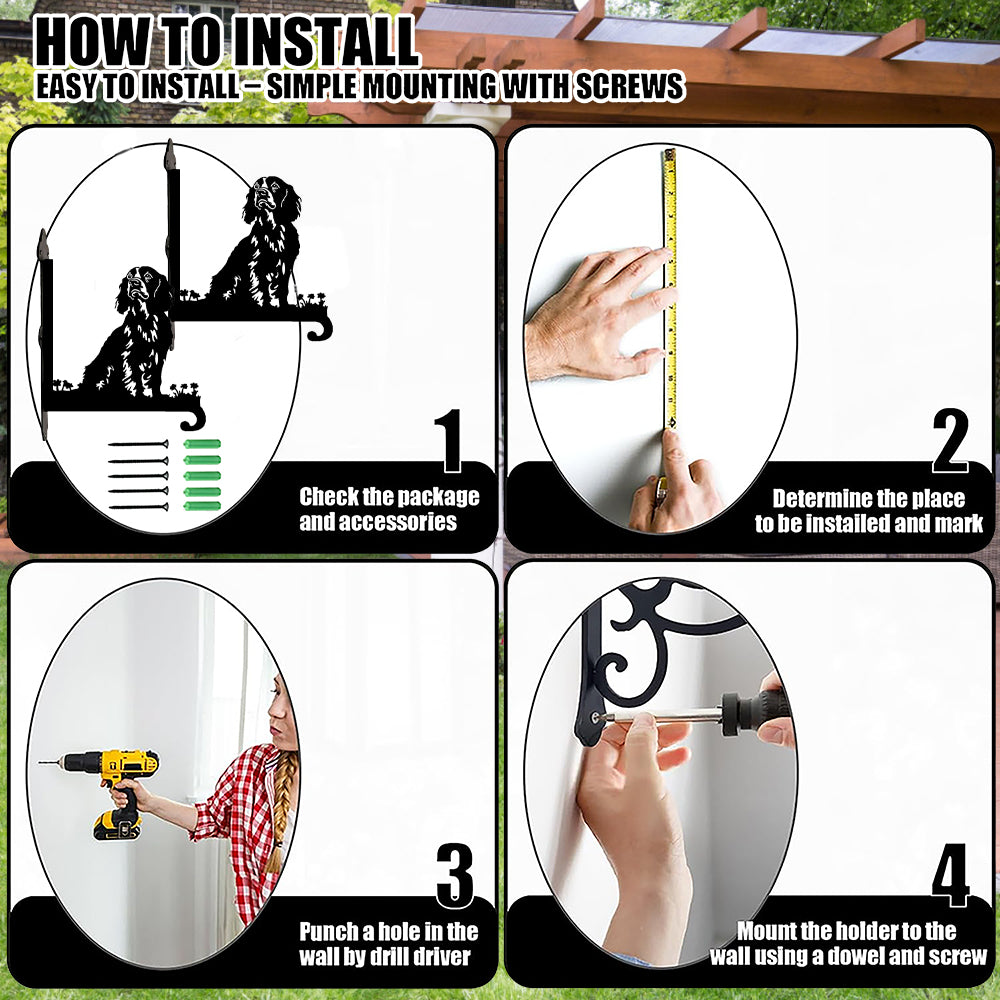 HOW TO INSTALL
EASY TO INSTALL – SIMPLE MOUNTING WITH SCREWS

1
Check the package and accessories

2
Determine the place to be installed and mark

3
Punch a hole in the wall by drill driver

4
Mount the holder to the wall using a dowel and screw