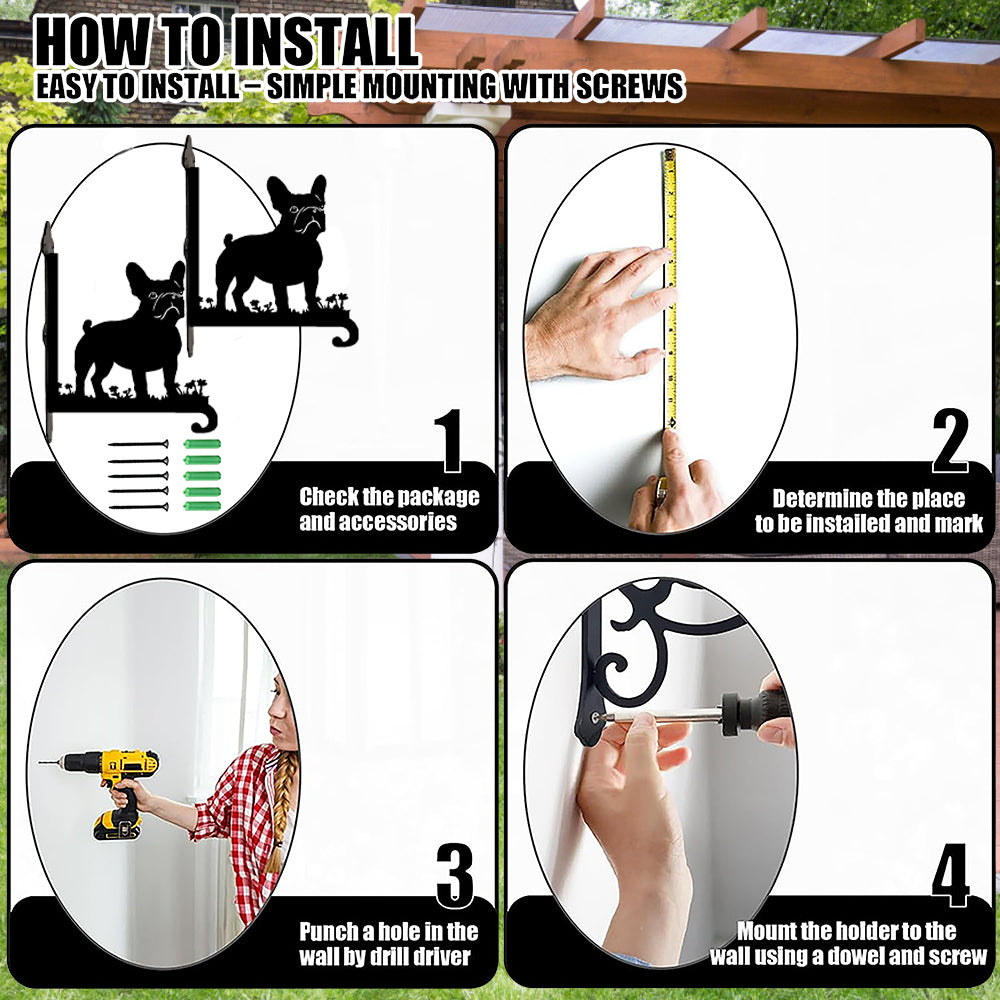 HOW TO INSTALL
EASY TO INSTALL – SIMPLE MOUNTING WITH SCREWS

1
Check the package and accessories

2
Determine the place to be installed and mark

3
Punch a hole in the wall by drill driver

4
Mount the holder to the wall using a dowel and screw