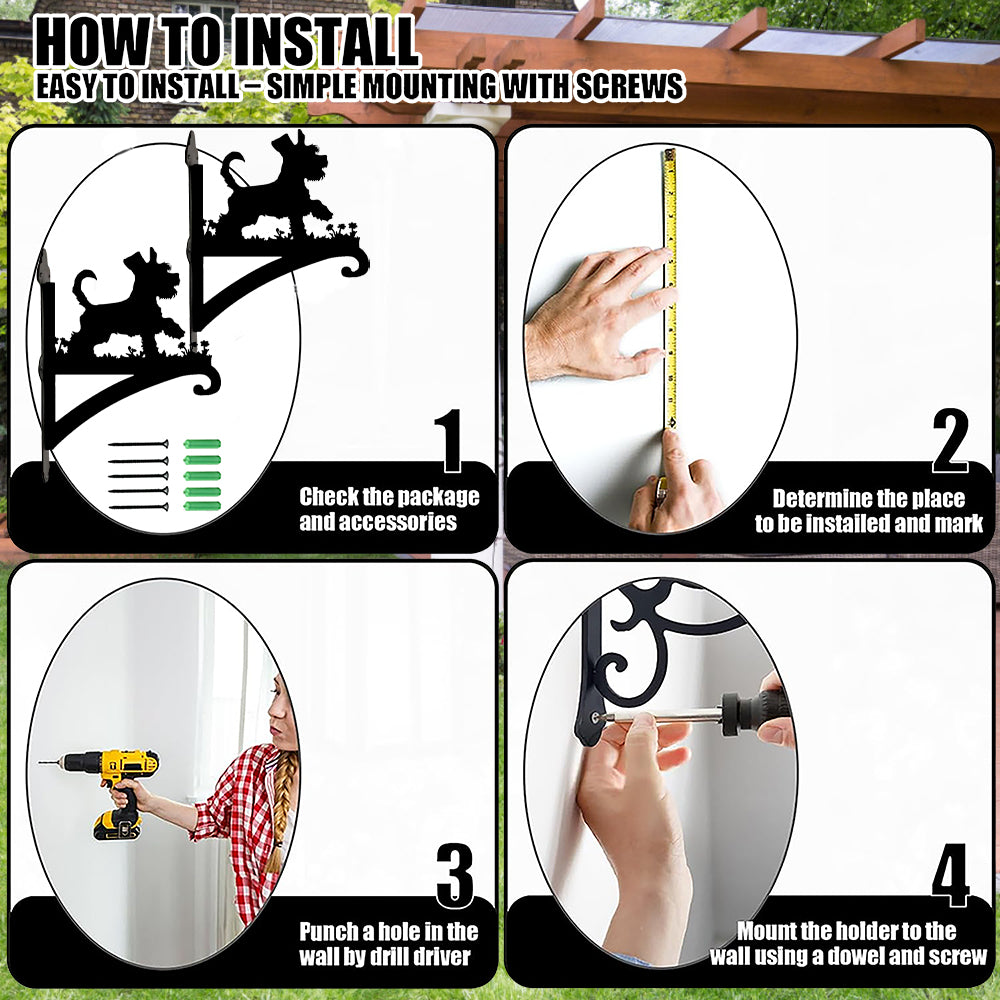 HOW TO INSTALL
EASY TO INSTALL – SIMPLE MOUNTING WITH SCREWS

1
Check the package and accessories

2
Determine the place to be installed and mark

3
Punch a hole in the wall by drill driver

4
Mount the holder to the wall using a dowel and screw