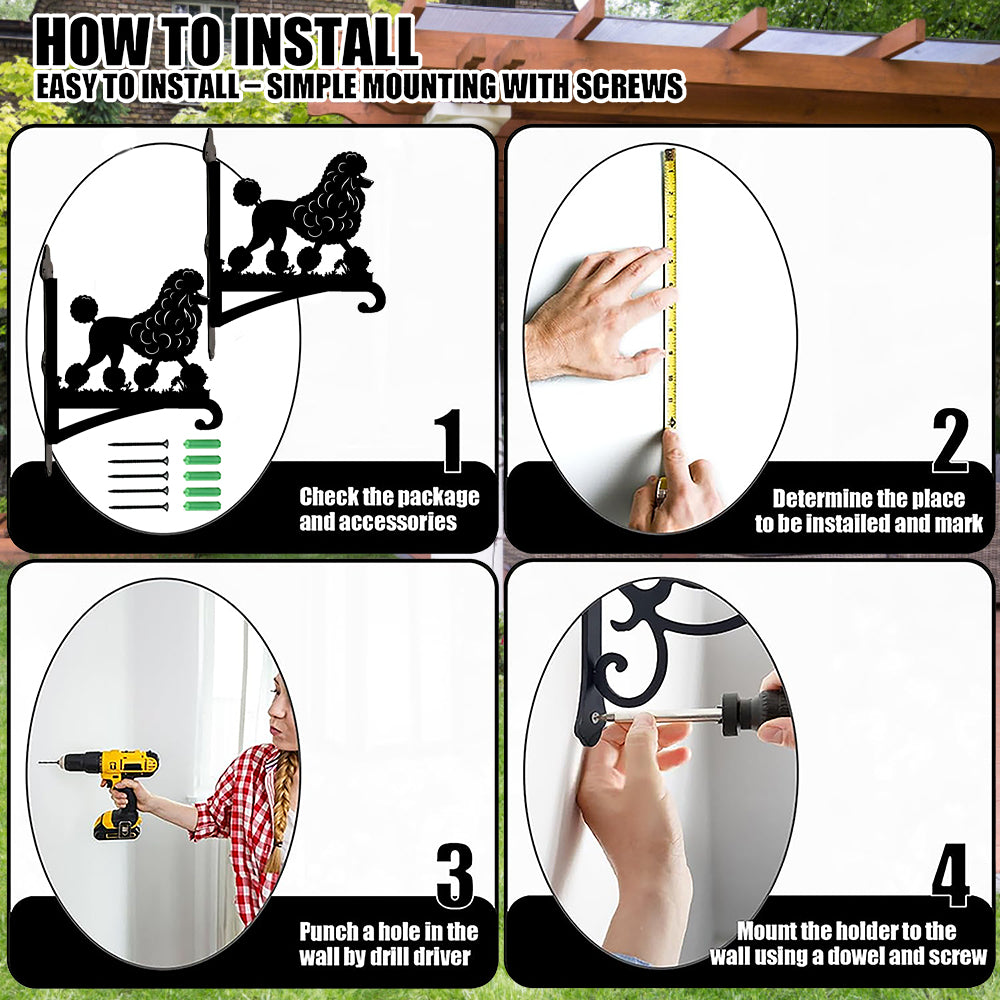 HOW TO INSTALL
EASY TO INSTALL – SIMPLE MOUNTING WITH SCREWS

1
Check the package and accessories

2
Determine the place to be installed and mark

3
Punch a hole in the wall by drill driver

4
Mount the holder to the wall using a dowel and screw