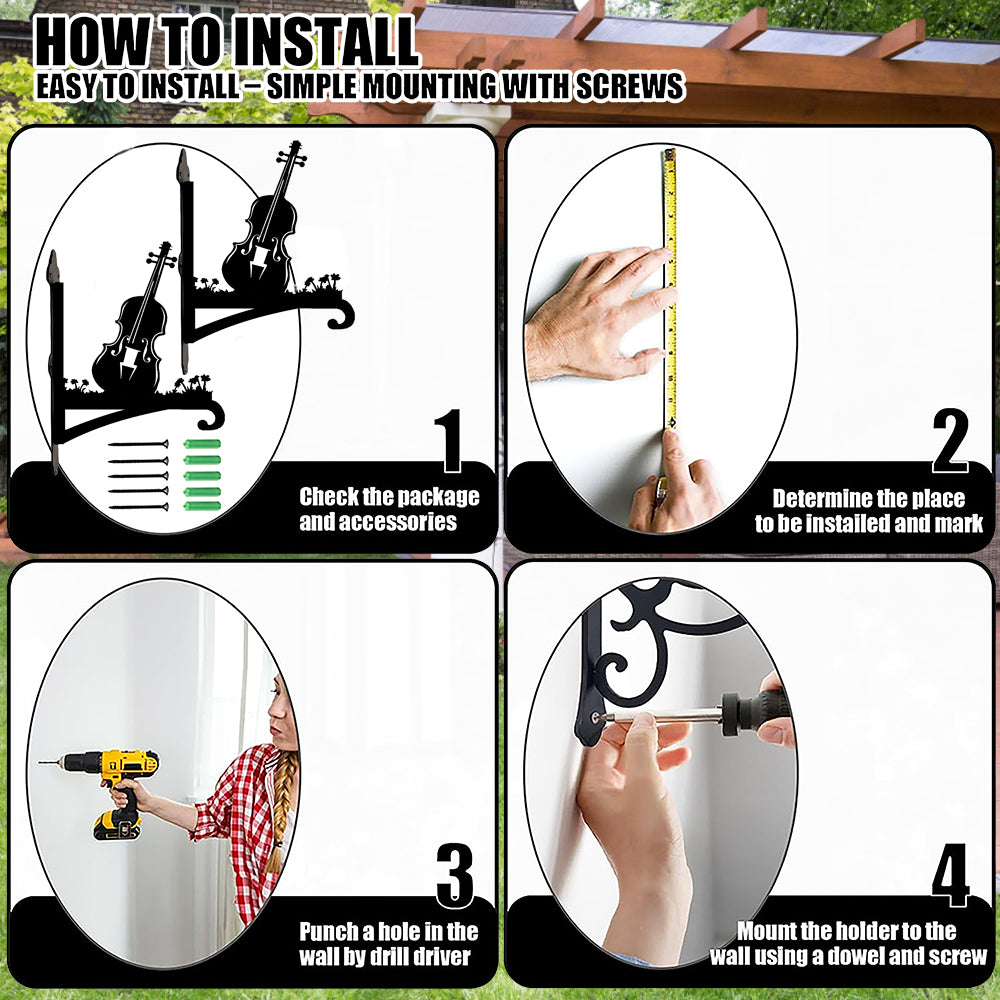 HOW TO INSTALL
EASY TO INSTALL – SIMPLE MOUNTING WITH SCREWS

1
Check the package and accessories

2
Determine the place to be installed and mark

3
Punch a hole in the wall by drill driver

4
Mount the holder to the wall using a dowel and screw