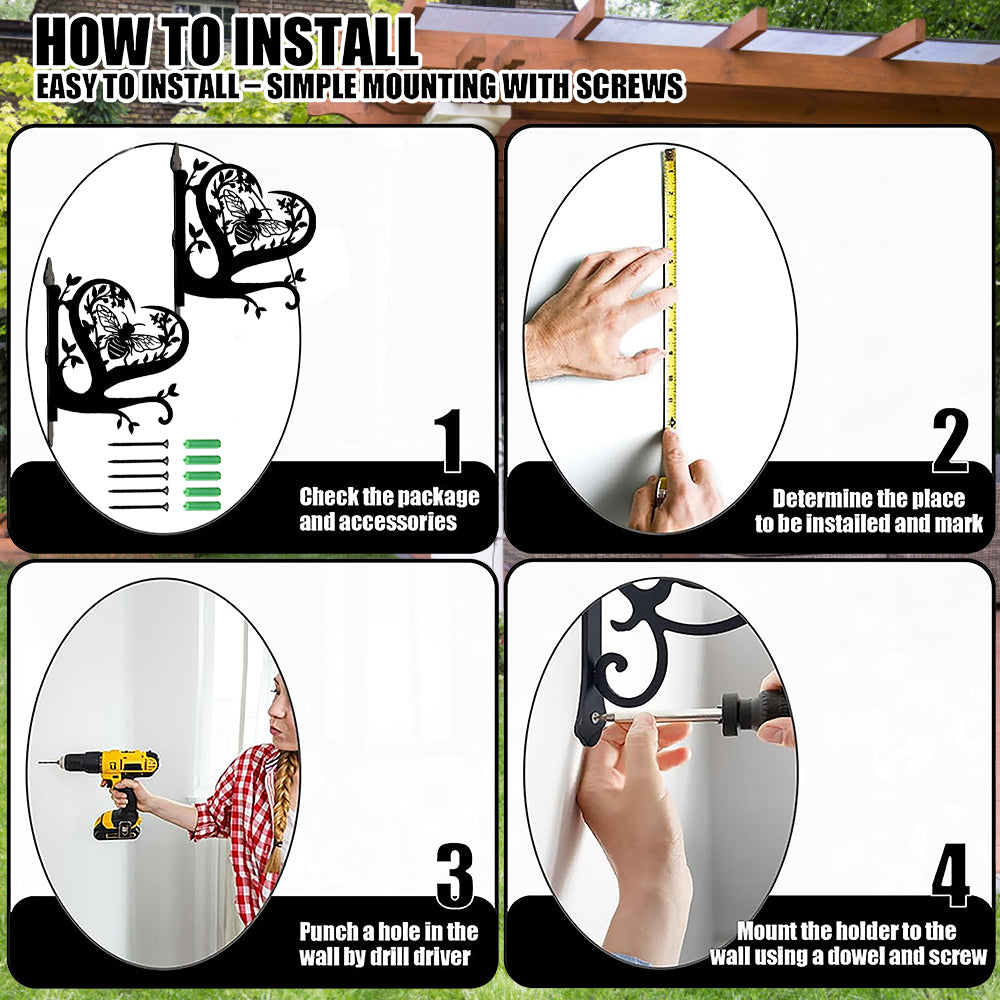 HOW TO INSTALL
EASY TO INSTALL – SIMPLE MOUNTING WITH SCREWS

1
Check the package and accessories

2
Determine the place to be installed and mark

3
Punch a hole in the wall by drill driver

4
Mount the holder to the wall using a dowel and screw