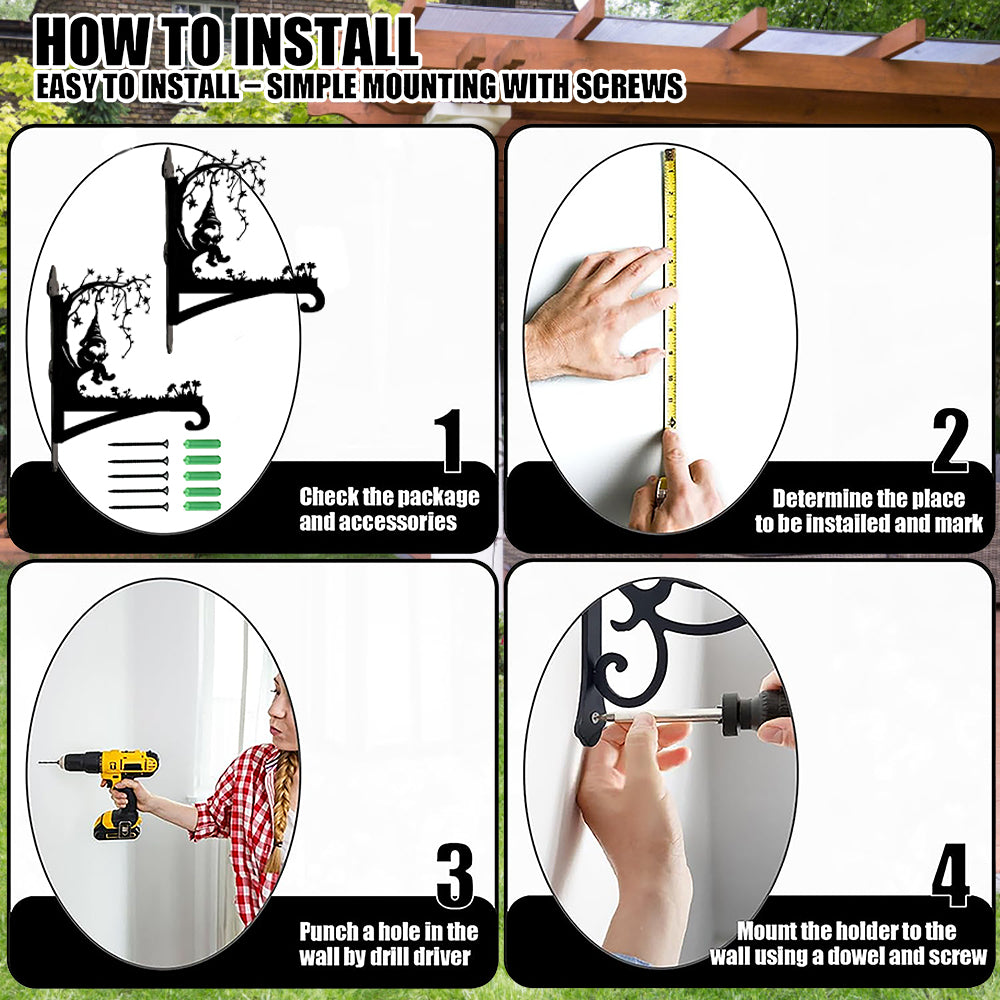 HOW TO INSTALL
EASY TO INSTALL – SIMPLE MOUNTING WITH SCREWS

1
Check the package and accessories

2
Determine the place to be installed and mark

3
Punch a hole in the wall by drill driver

4
Mount the holder to the wall using a dowel and screw